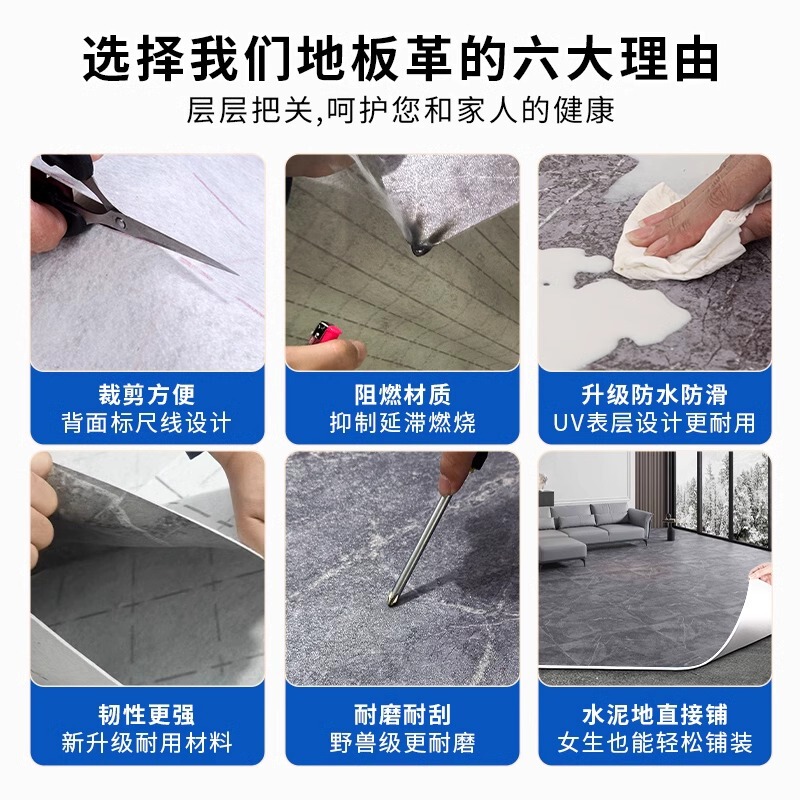 选择我们地板革的六大理由

层层把关,呵护您和家人的健康

裁剪方便
背面标尺线设计

阻燃材质
抑制延滞燃烧

升级防水防滑
UV表层设计更耐用

韧性更强
新升级耐用材料

耐磨耐刮
野兽级更耐磨

水泥地直接铺
女生也能轻松铺装