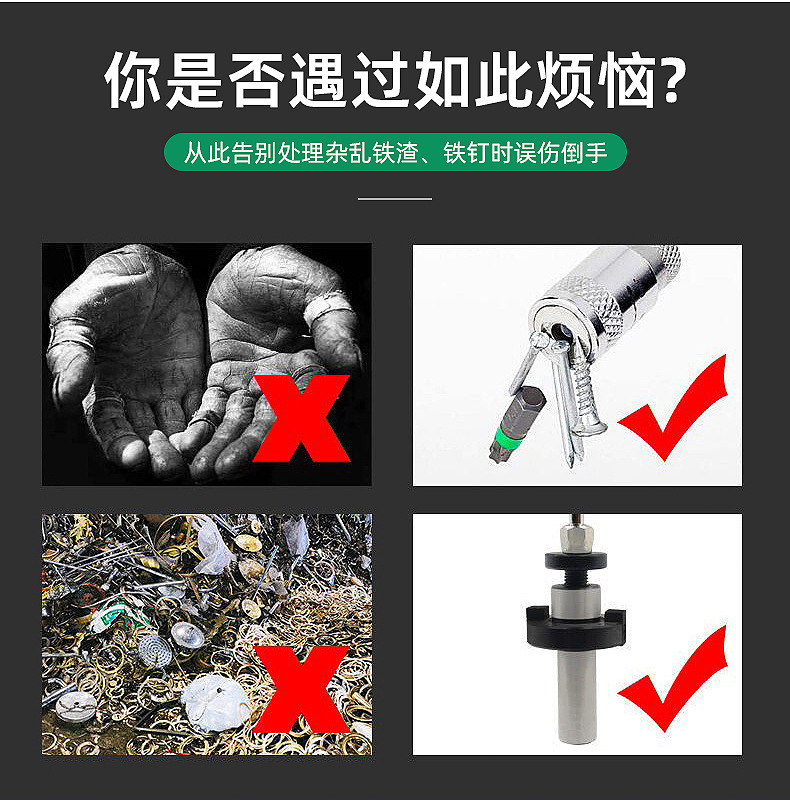 你是否遇过如此烦恼?

从此告别处理杂乱铁渣、铁钉时误伤倒手