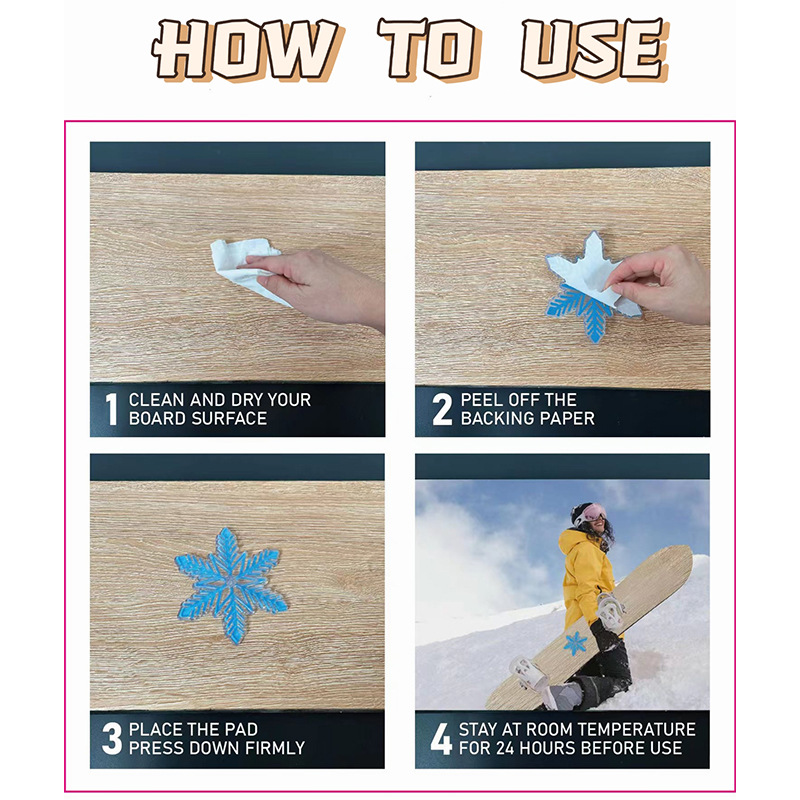 HOW TO USE

1 CLEAN AND DRY YOUR BOARD SURFACE

2 PEEL OFF THE BACKING PAPER

3 PLACE THE PAD PRESS DOWN FIRMLY

4 STAY AT ROOM TEMPERATURE FOR 24 HOURS BEFORE USE