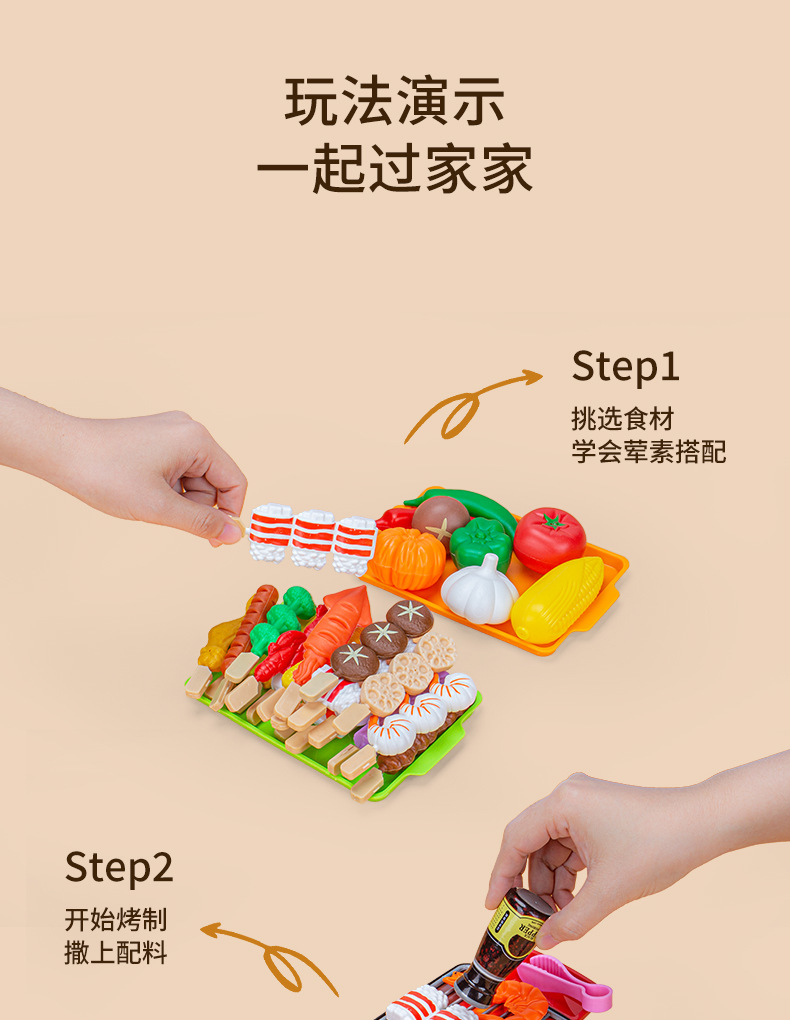 玩法演示
一起过家家

Step1
挑选食材
学会荤素搭配

Step2
开始烤制
撒上配料