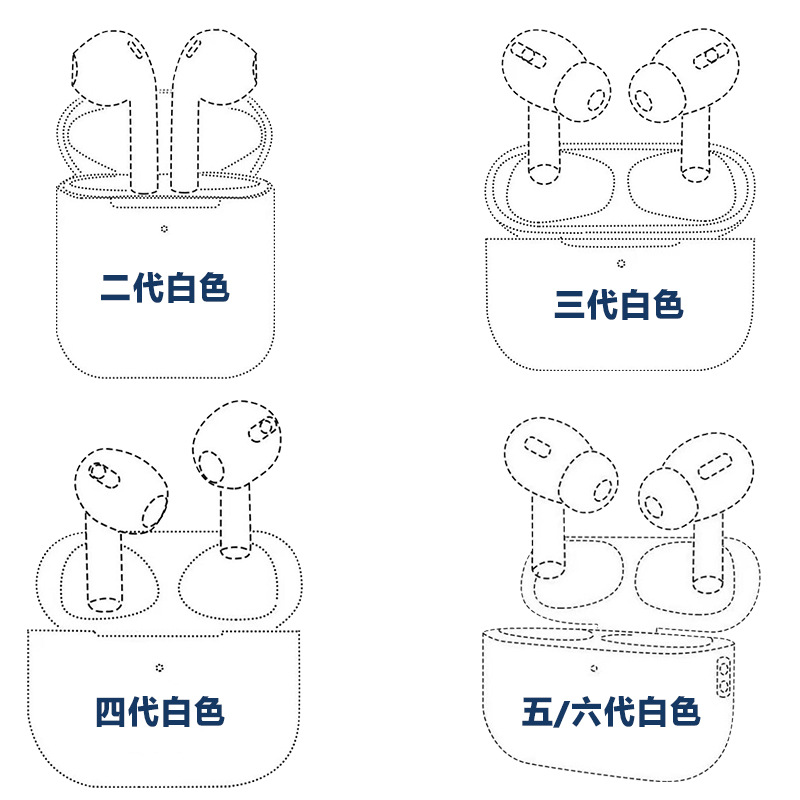 二代白色

三代白色

四代白色

五/六代白色