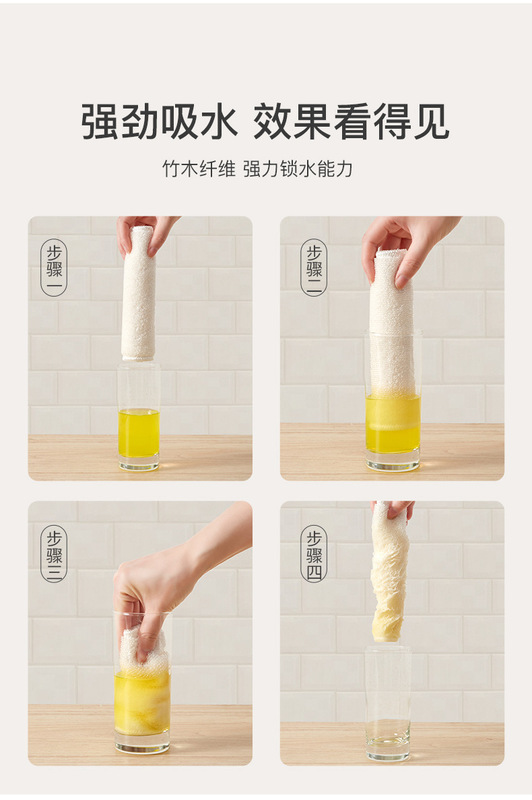 强劲吸水 效果看得见

竹木纤维 强力锁水能力

步骤一

步骤二

步骤三

步骤四