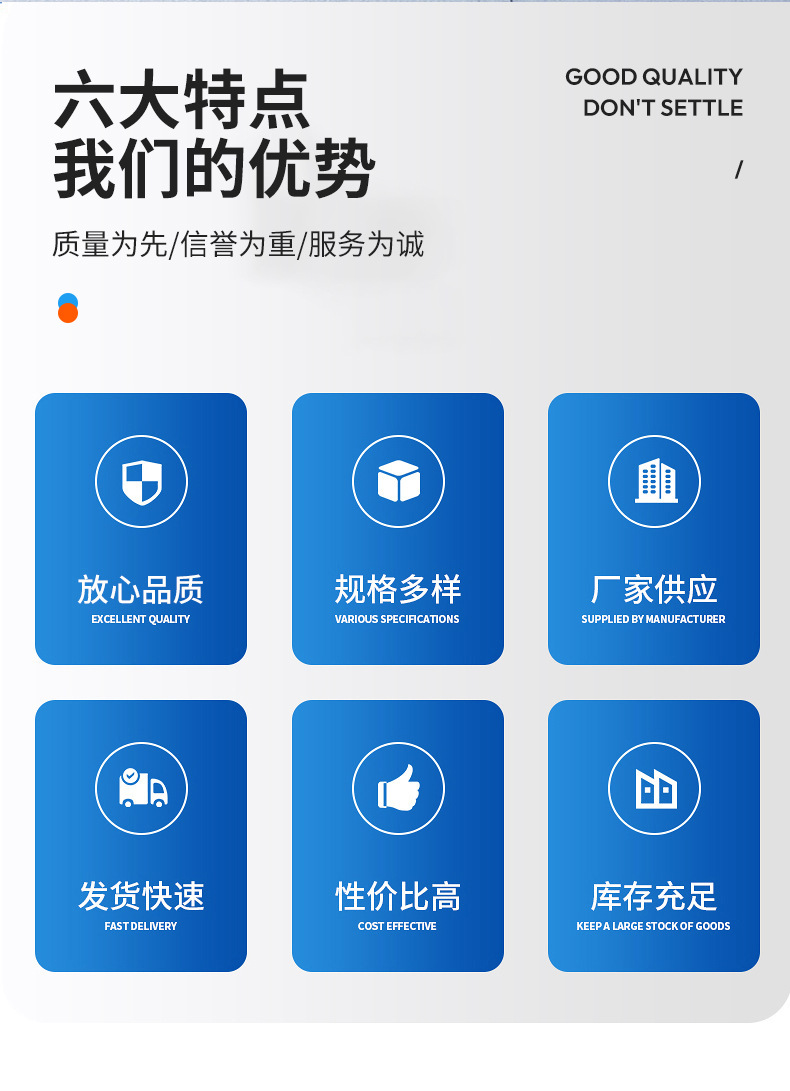 六大特点
我们的优势

GOOD QUALITY
DON'T SETTLE

/

质量为先/信誉为重/服务为诚

放心品质
EXCELLENT QUALITY

规格多样
VARIOUS SPECIFICATIONS

厂家供应
SUPPLIED BY MANUFACTURER

发货快速
FAST DELIVERY

性价比高
COST EFFECTIVE

库存充足
KEEP A LARGE STOCK OF GOODS