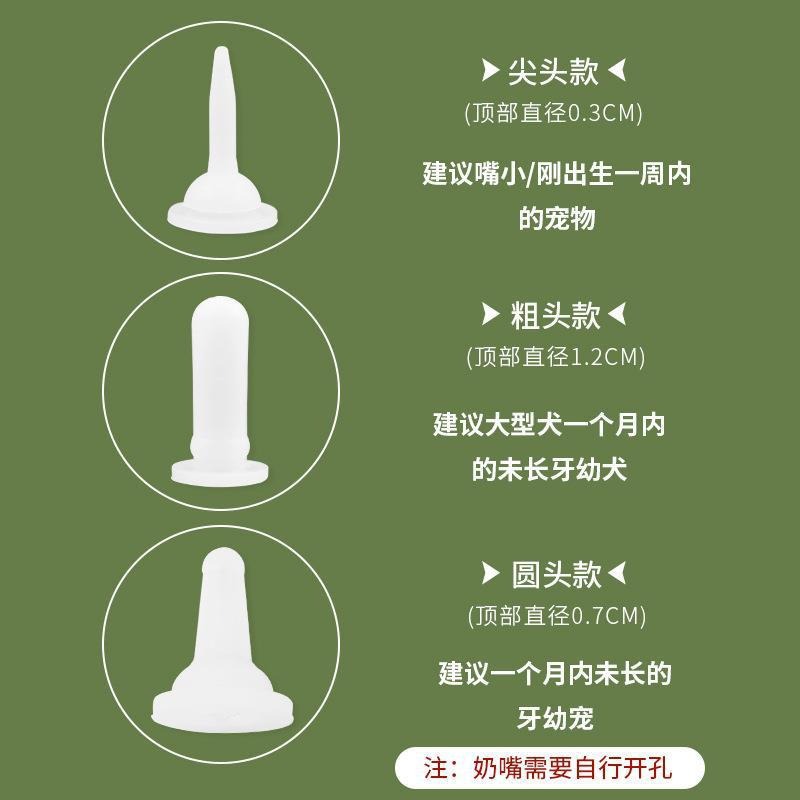 尖头款
(顶部直径0.3CM)
建议嘴小/刚出生一周内的宠物

粗头款
(顶部直径1.2CM)
建议大型犬一个月内的未长牙幼犬

圆头款
(顶部直径0.7CM)
建议一个月内未长的牙幼宠

注：奶嘴需要自行开孔