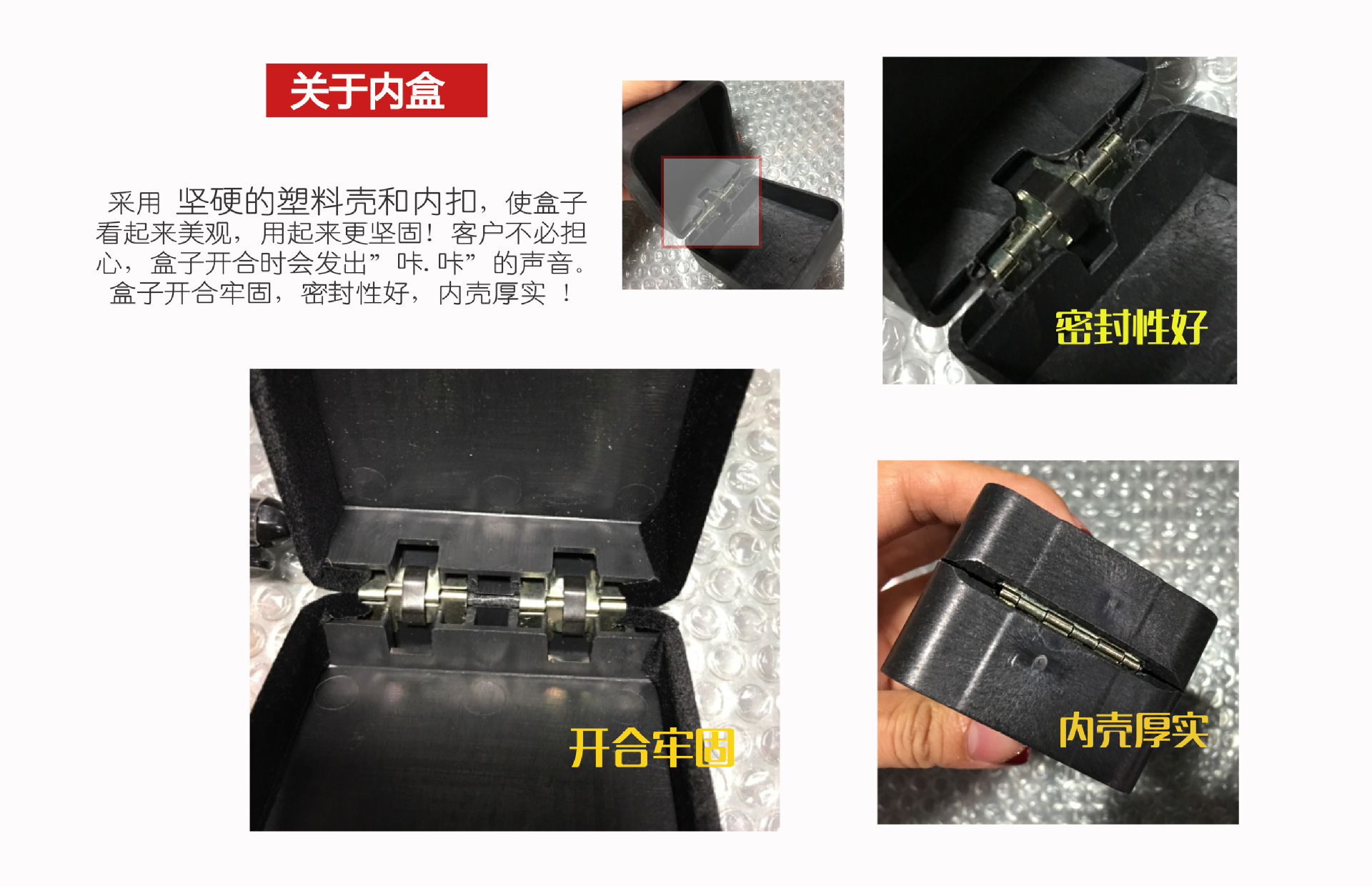 关于内盒

采用 坚硬的塑料壳和内扣，使盒子看起来美观，用起来更坚固！客户不必担心，盒子开合时会发出”咔.咔”的声音。盒子开合牢固，密封性好，内壳厚实 ！

密封性好

开合牢固

内壳厚实