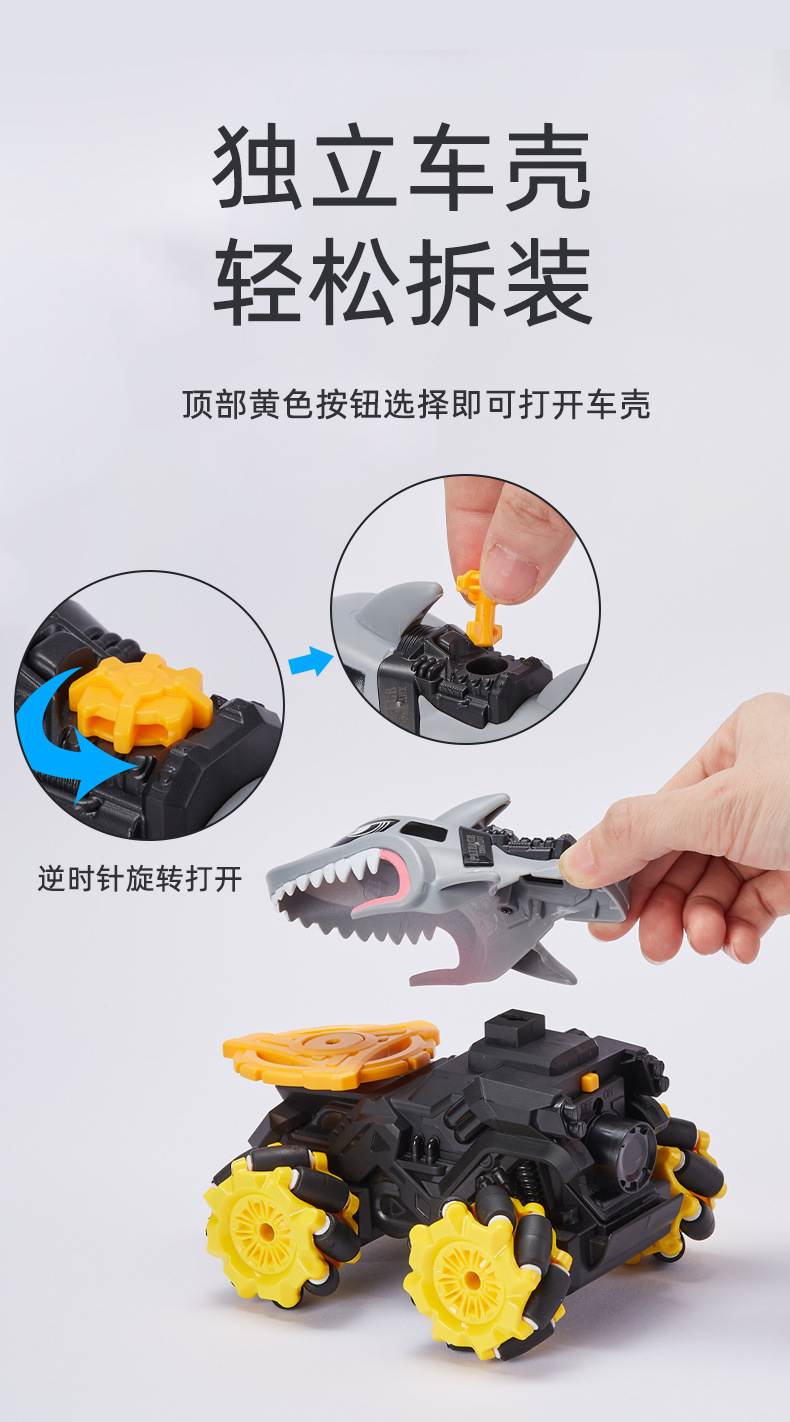 独立车壳
轻松拆装

顶部黄色按钮选择即可打开车壳

逆时针旋转打开