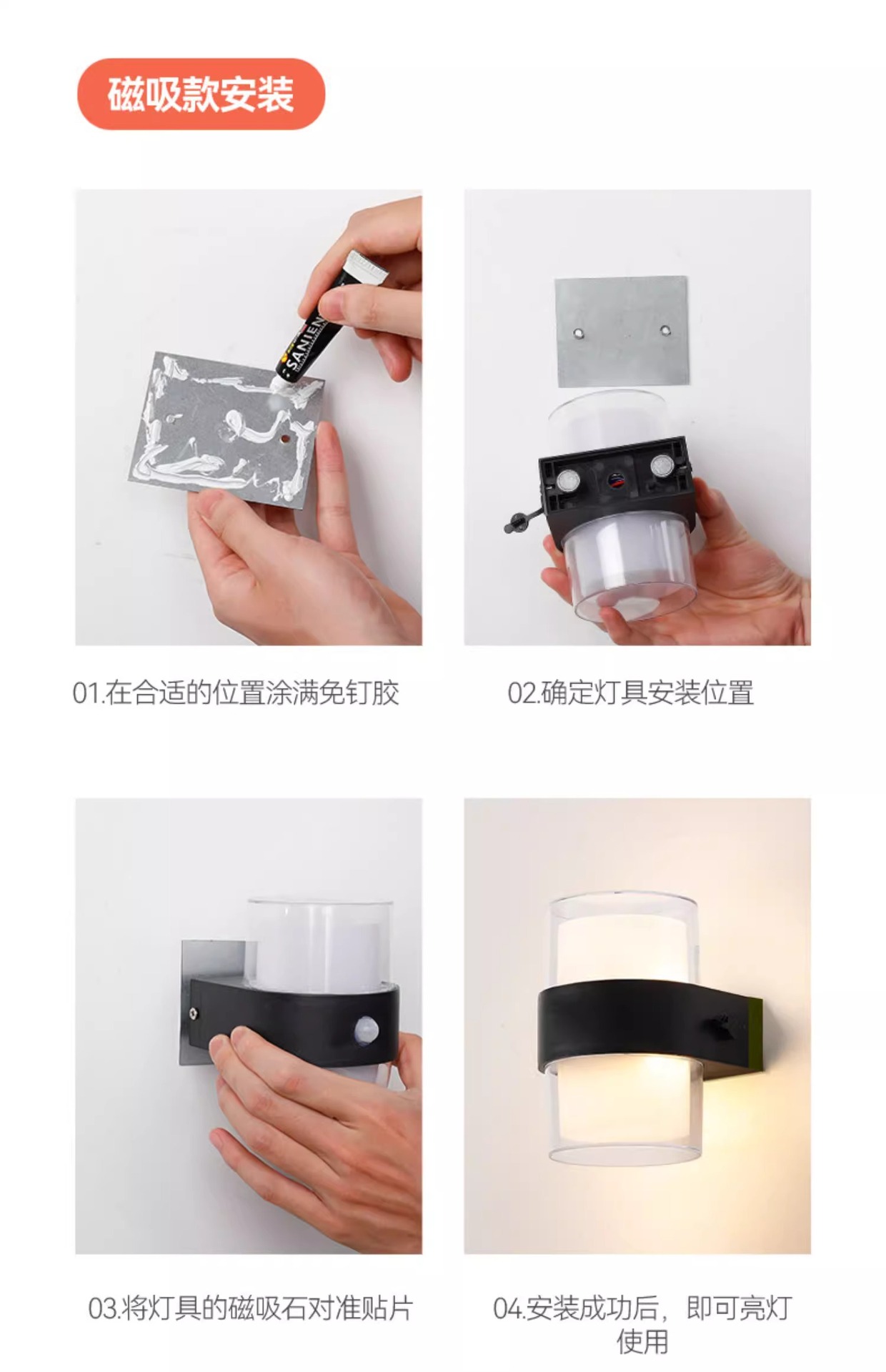 磁吸款安装

SANIEN

01.在合适的位置涂满免钉胶

02.确定灯具安装位置

03.将灯具的磁吸石对准贴片

04.安装成功后，即可亮灯使用