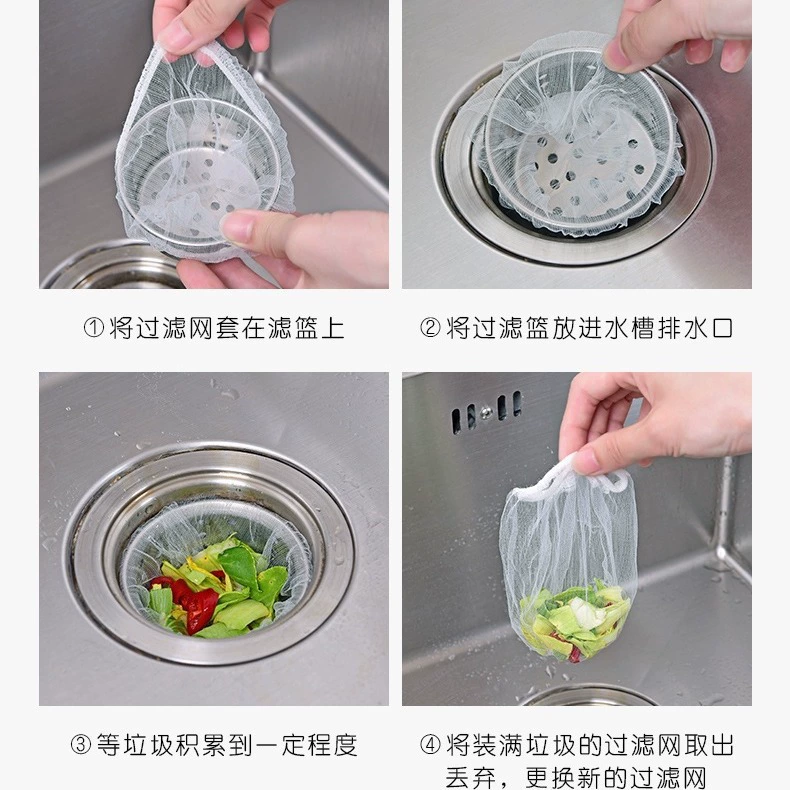 ①将过滤网套在滤篮上

②将过滤篮放进水槽排水口

③等垃圾积累到一定程度

④将装满垃圾的过滤网取出丢弃，更换新的过滤网