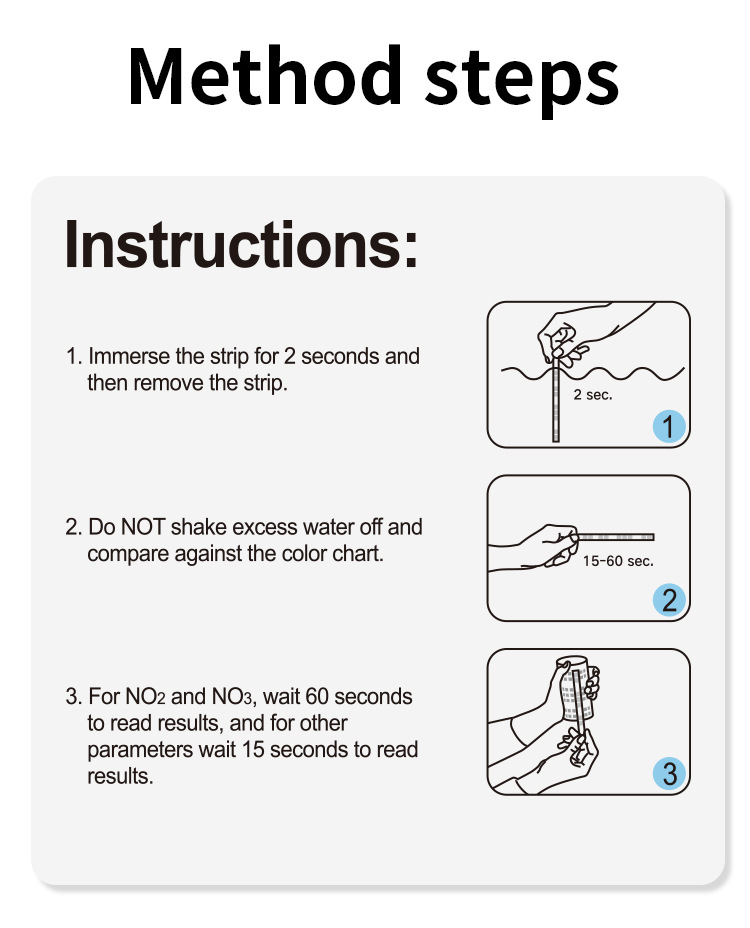 Method steps

Instructions:

1. Immerse the strip for 2 seconds and then remove the strip.

2 sec.

1

2. Do NOT shake excess water off and compare against the color chart.

15-60 sec.

2

3. For $NO_2$ and $NO_3$, wait 60 seconds to read results, and for other parameters wait 15 seconds to read results.

3