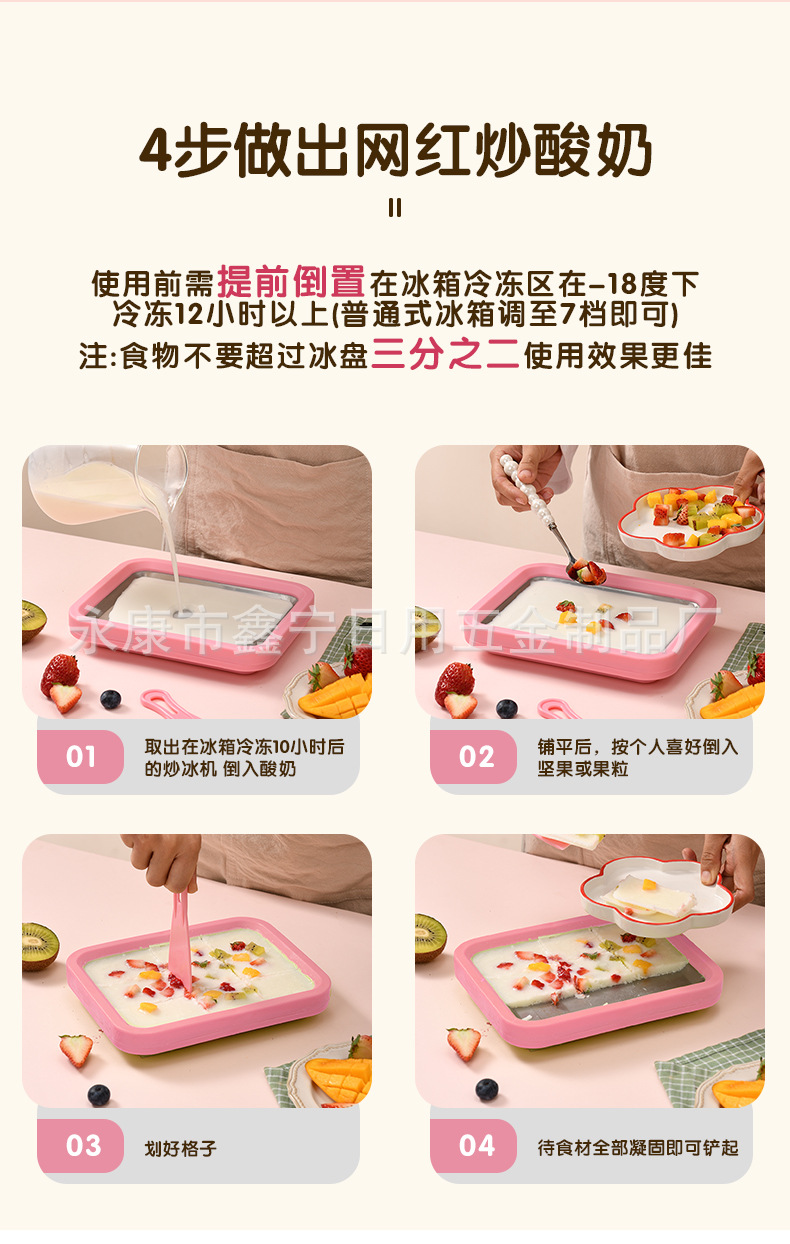 4步做出网红炒酸奶

使用前需提前倒置在冰箱冷冻区在-18度下冷冻12小时以上(普通式冰箱调至7档即可)
注:食物不要超过冰盘三分之二使用效果更佳

永康市鑫宁日用五金制品厂

01 取出在冰箱冷冻10小时后的炒冰机 倒入酸奶

02 铺平后，按个人喜好倒入坚果或果粒

03 划好格子

04 待食材全部凝固即可铲起