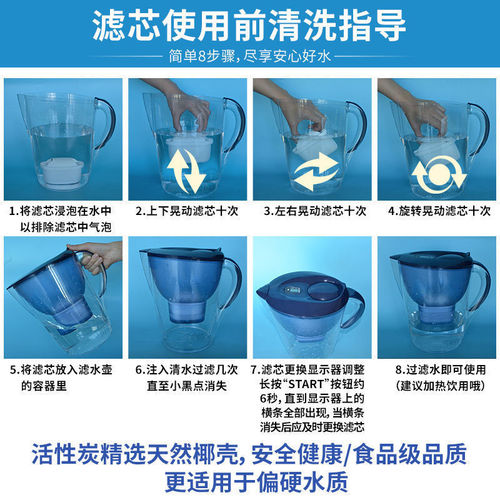 滤芯使用前清洗指导

简单8步骤，尽享安心好水

1.将滤芯浸泡在水中以排除滤芯中气泡

2.上下晃动滤芯十次

3.左右晃动滤芯十次

4.旋转晃动滤芯十次

5.将滤芯放入滤水壶的容器里

6.注入清水过滤几次直至小黑点消失

7.滤芯更换显示器调整长按“START”按钮约6秒，直到显示器上的横条全部出现，当横条消失后应及时更换滤芯

8.过滤水即可使用（建议加热饮用哦）

活性炭精选天然椰壳，安全健康/食品级品质
更适用于偏硬水质