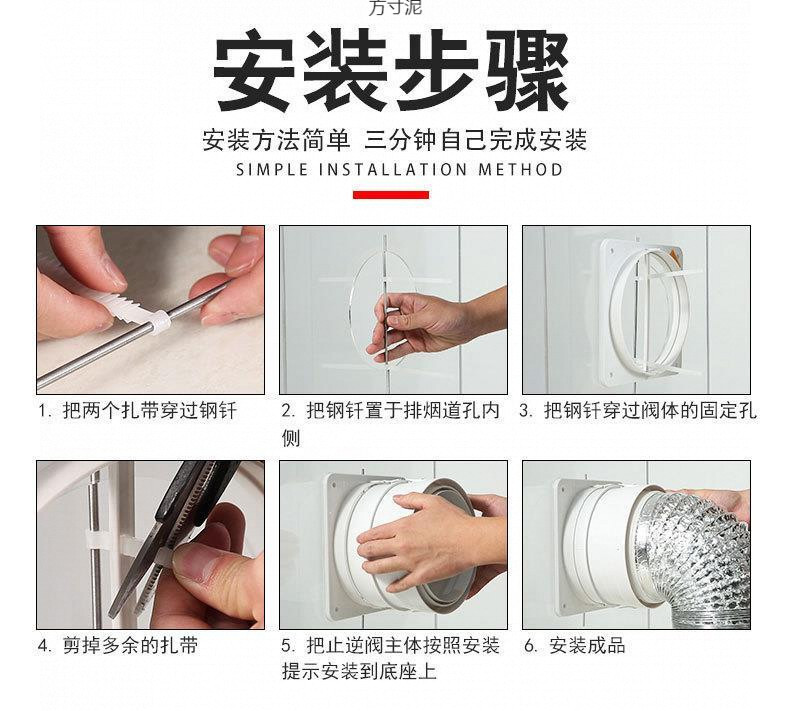 方寸泥

安装步骤

安装方法简单 三分钟自己完成安装
SIMPLE INSTALLATION METHOD

1. 把两个扎带穿过钢钎

2. 把钢钎置于排烟道孔内侧

3. 把钢钎穿过阀体的固定孔

4. 剪掉多余的扎带

5. 把止逆阀主体按照安装提示安装到底座上

6. 安装成品