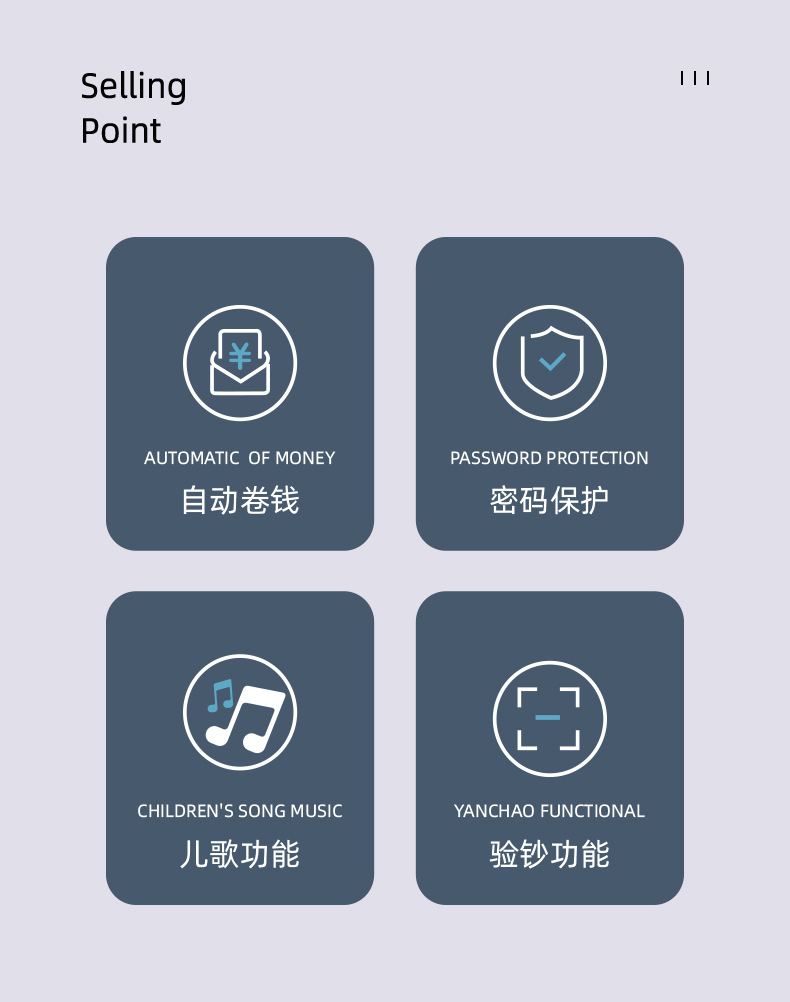 Selling
Point

AUTOMATIC OF MONEY
自动卷钱

PASSWORD PROTECTION
密码保护

CHILDREN'S SONG MUSIC
儿歌功能

YANCHAO FUNCTIONAL
验钞功能