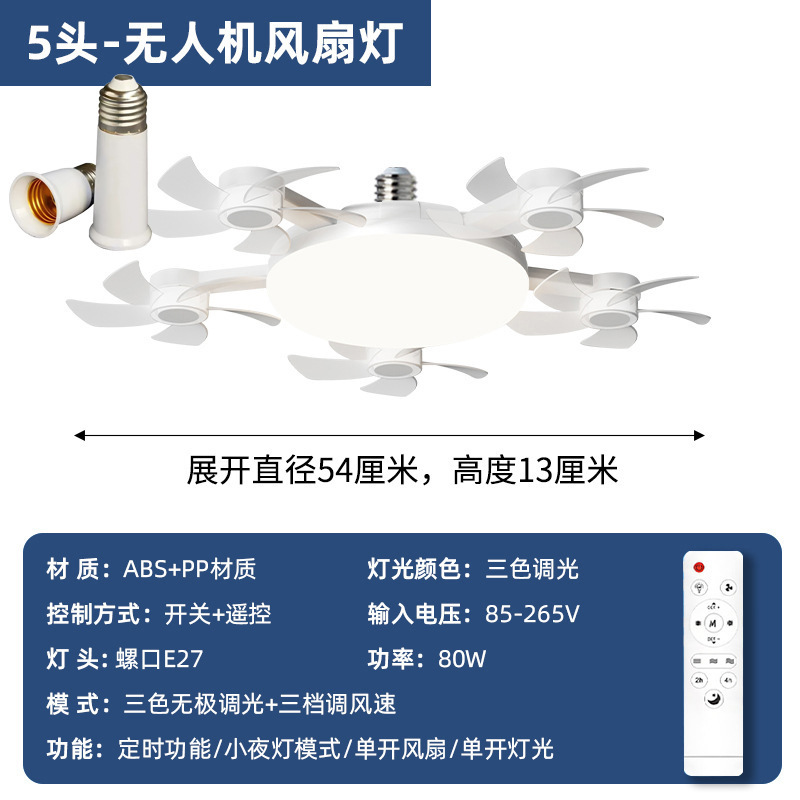 5头-无人机风扇灯

展开直径54厘米，高度13厘米

材 质：ABS+PP材质
控制方式：开关+遥控
灯 头：螺口E27
模 式：三色无极调光+三档调风速
功能：定时功能/小夜灯模式/单开风扇/单开灯光

灯光颜色：三色调光
输入电压：85-265V
功率：80W

M
2h
4h