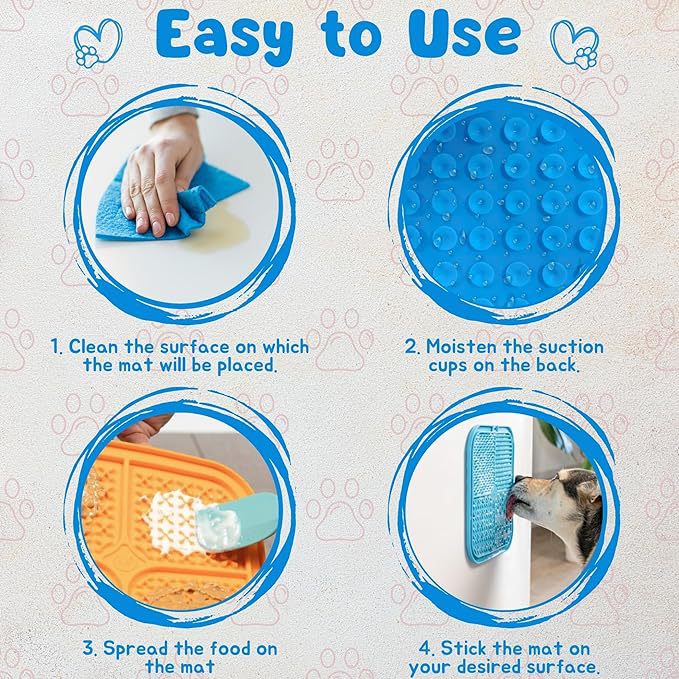 Easy to Use

1. Clean the surface on which the mat will be placed.

2. Moisten the suction cups on the back.

3. Spread the food on the mat

4. Stick the mat on your desired surface.