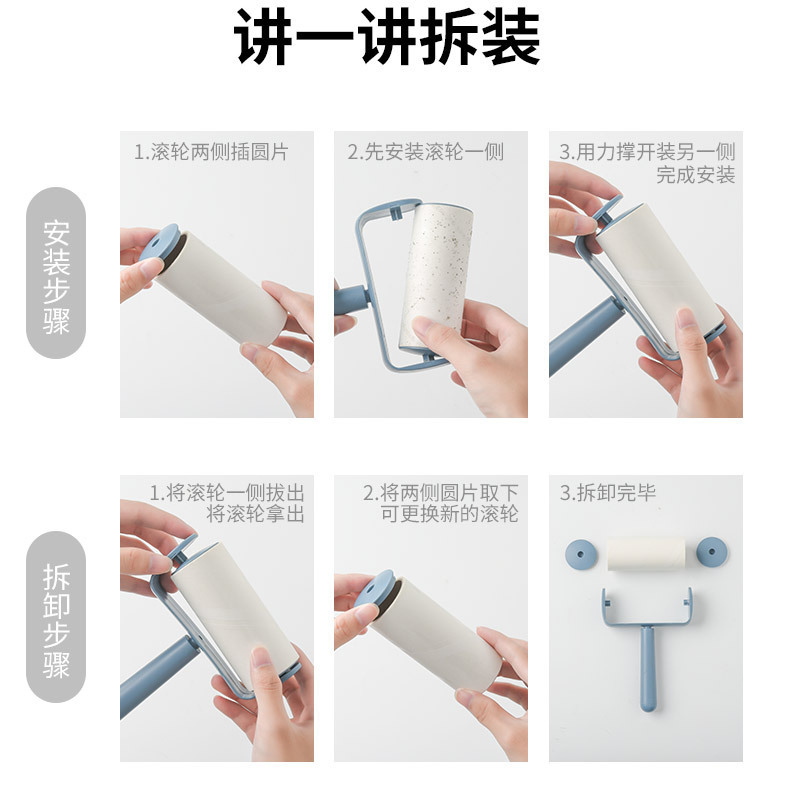 讲一讲拆装

安装步骤

1.滚轮两侧插圆片

2.先安装滚轮一侧

3.用力撑开装另一侧 完成安装

拆卸步骤

1.将滚轮一侧拔出 将滚轮拿出

2.将两侧圆片取下 可更换新的滚轮

3.拆卸完毕