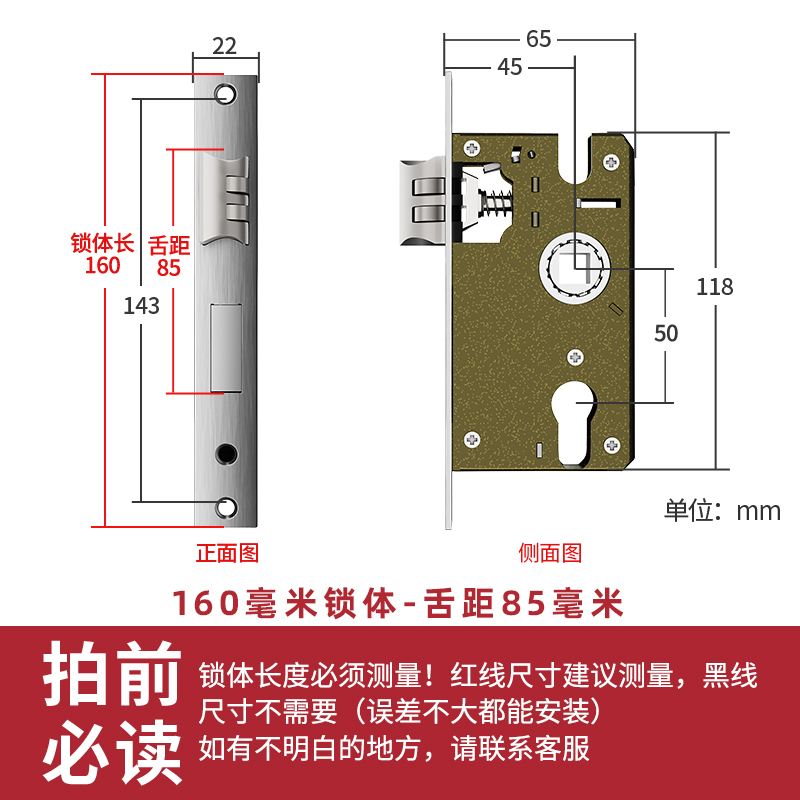 22

锁体长
160

舌距
85

143

正面图

65

45

118

50

单位：mm

侧面图

160毫米锁体-舌距85毫米

拍前必读

锁体长度必须测量！红线尺寸建议测量，黑线尺寸不需要（误差不大都能安装）
如有不明白的地方，请联系客服