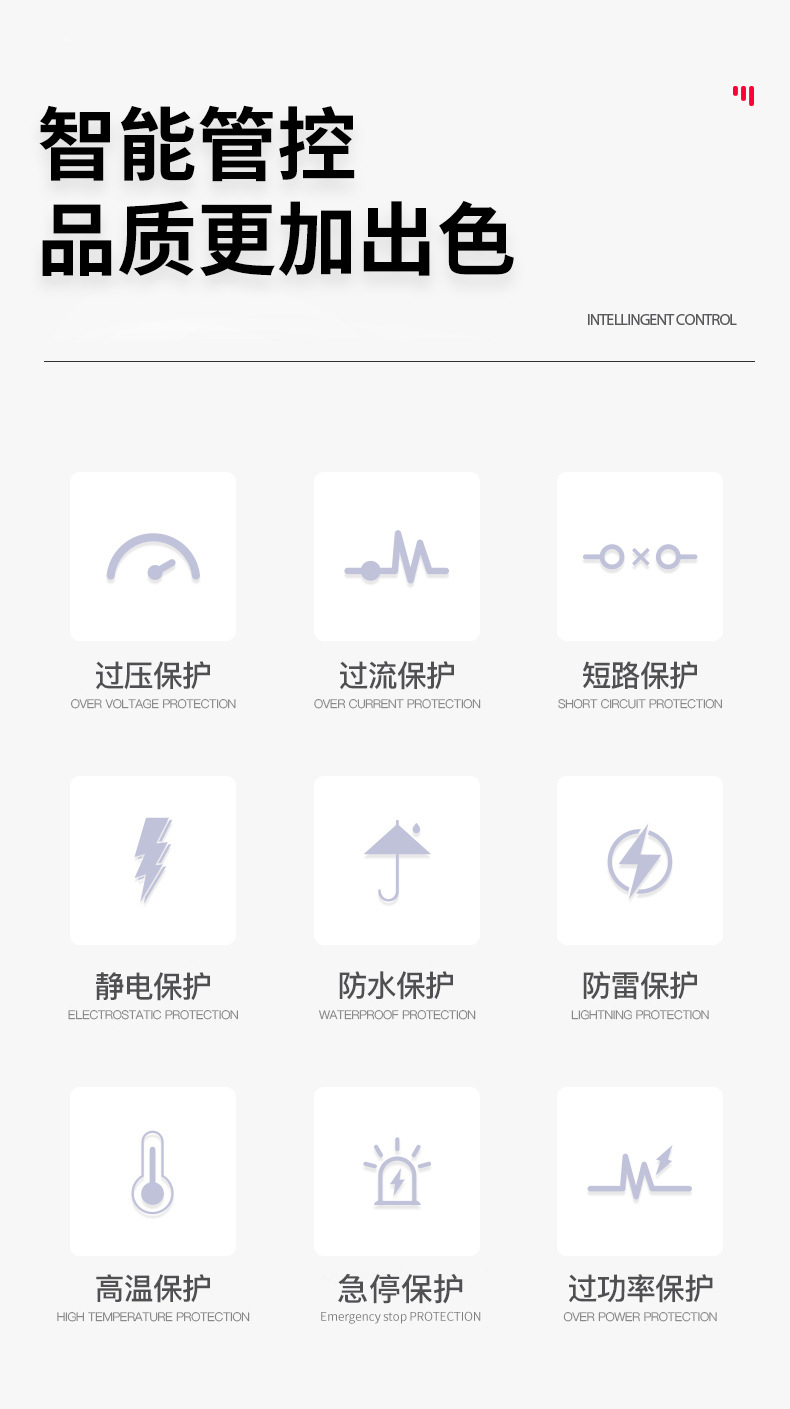 智能管控
品质更加出色

INTELLINGENT CONTROL

过压保护
OVER VOLTAGE PROTECTION

过流保护
OVER CURRENT PROTECTION

短路保护
SHORT CIRCUIT PROTECTION

静电保护
ELECTROSTATIC PROTECTION

防水保护
WATERPROOF PROTECTION

防雷保护
LIGHTNING PROTECTION

高温保护
HIGH TEMPERATURE PROTECTION

急停保护
Emergency stop PROTECTION

过功率保护
OVER POWER PROTECTION