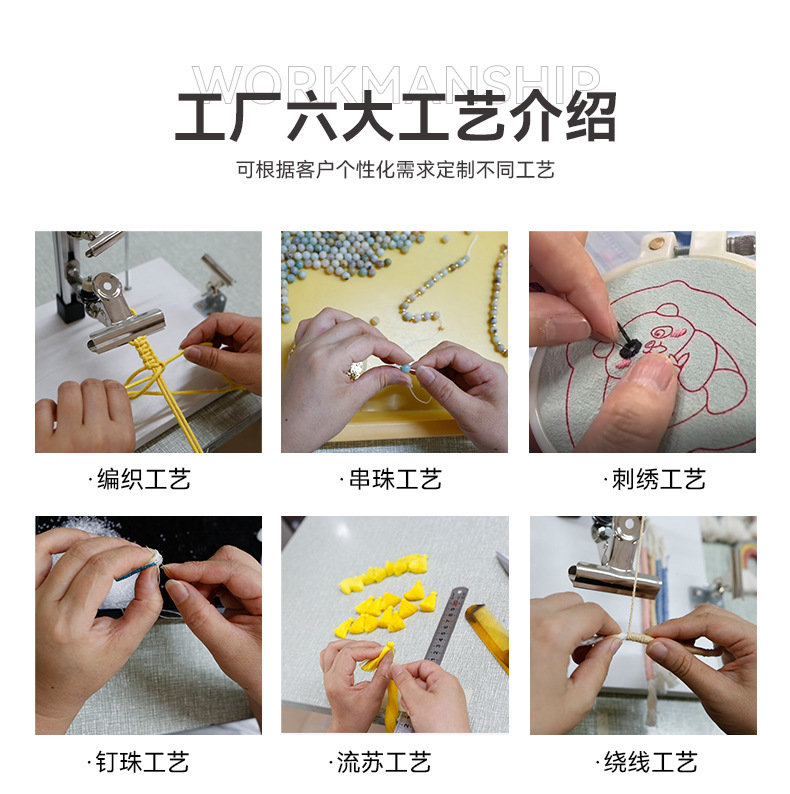 WORKMANSHIP
工厂六大工艺介绍

可根据客户个性化需求定制不同工艺

·编织工艺

·串珠工艺

·刺绣工艺

·钉珠工艺

·流苏工艺

·绕线工艺