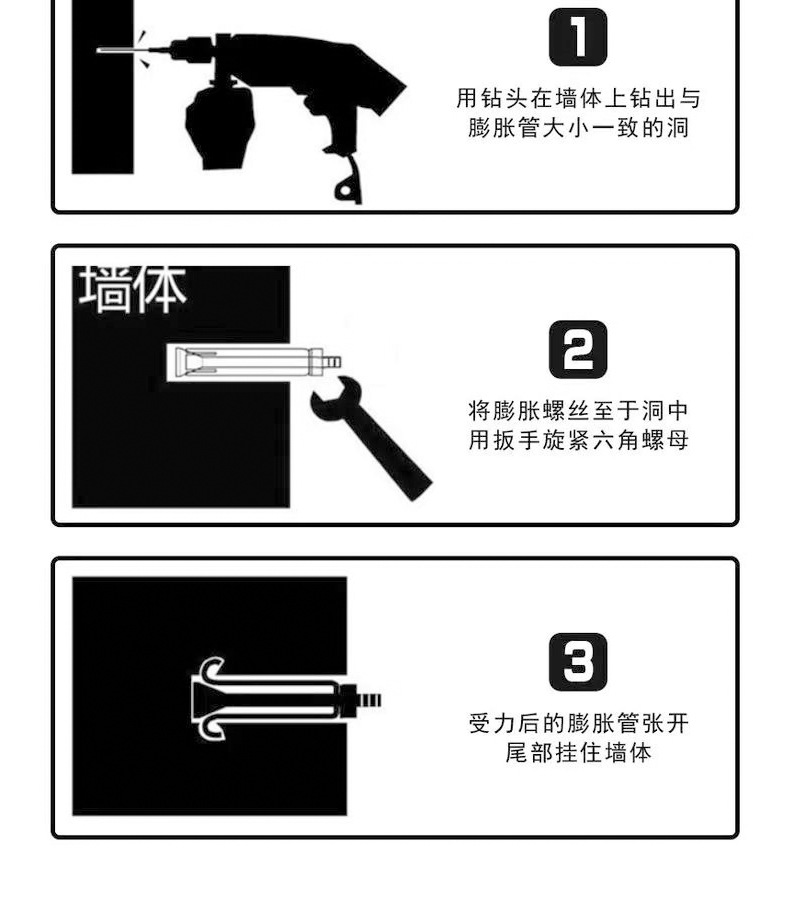 1

用钻头在墙体上钻出与膨胀管大小一致的洞

墙体

2

将膨胀螺丝至于洞中用扳手旋紧六角螺母

3

受力后的膨胀管张开尾部挂住墙体