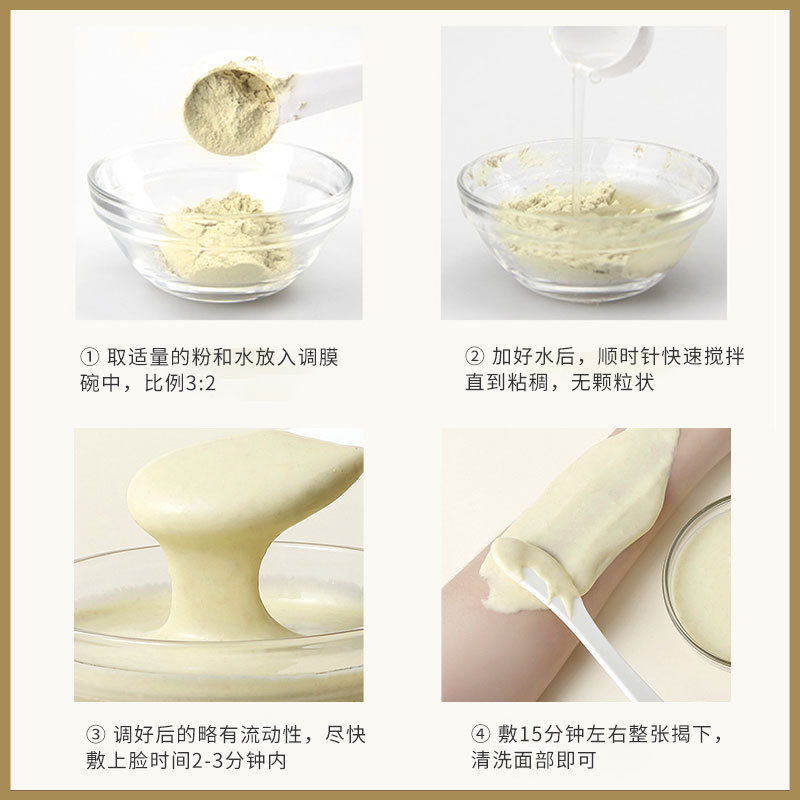 ① 取适量的粉和水放入调膜碗中，比例3:2

② 加好水后，顺时针快速搅拌直到粘稠，无颗粒状

③ 调好后的略有流动性，尽快敷上脸时间2-3分钟内

④ 敷15分钟左右整张揭下，清洗面部即可