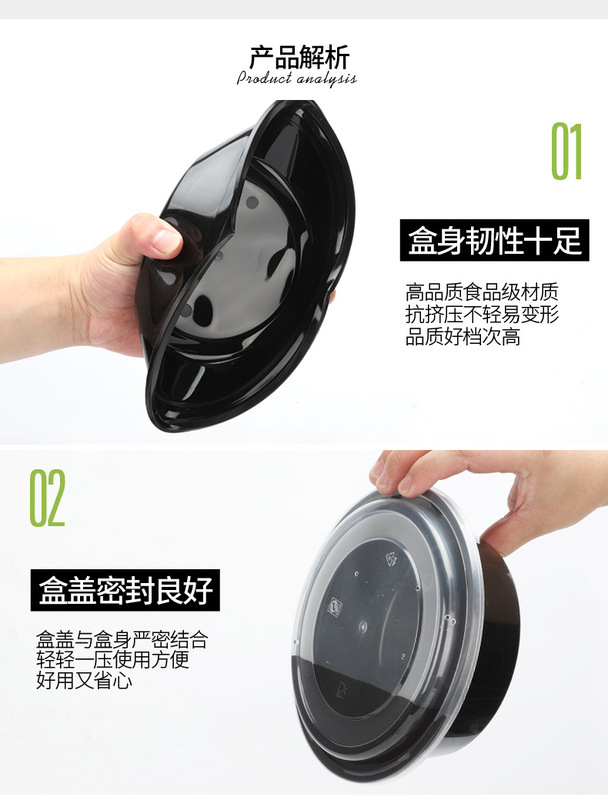 产品解析
Product analysis

01

盒身韧性十足

高品质食品级材质
抗挤压不轻易变形
品质好档次高

02

盒盖密封良好

盒盖与盒身严密结合
轻轻一压使用方便
好用又省心