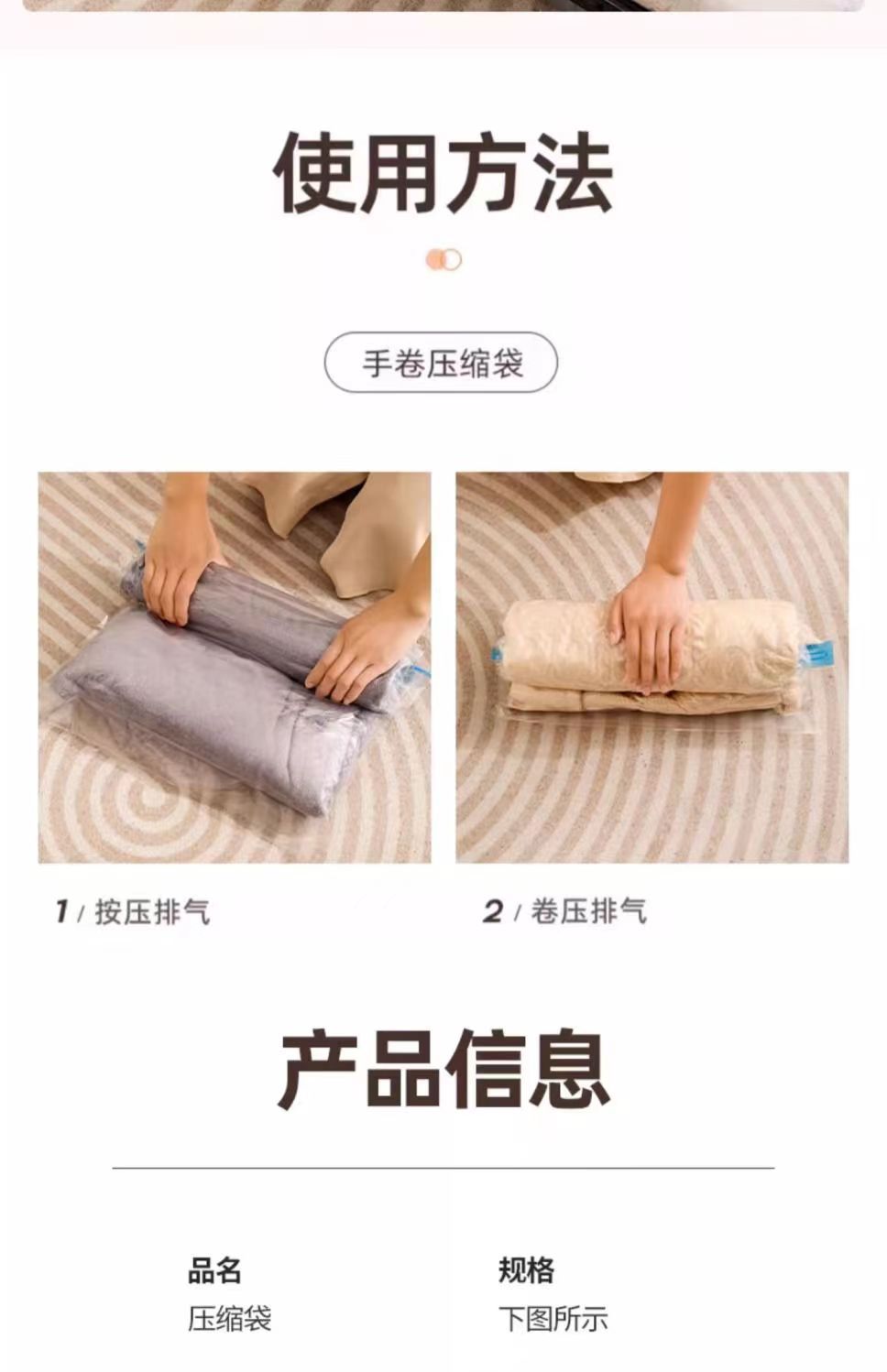 使用方法

手卷压缩袋

1 / 按压排气

2 / 卷压排气

产品信息

品名
压缩袋

规格
下图所示