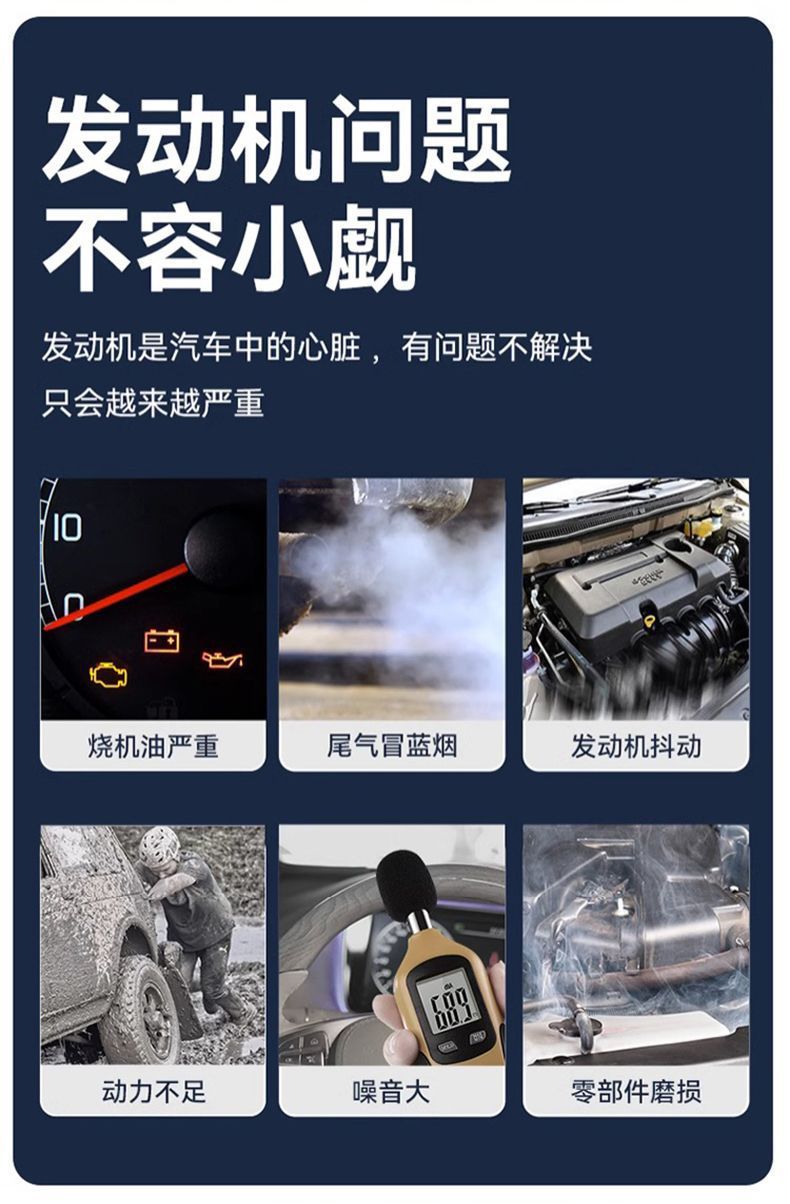 发动机问题
不容小觑

发动机是汽车中的心脏，有问题不解决
只会越来越严重

10
0

烧机油严重

尾气冒蓝烟

发动机抖动

动力不足

68.9

噪音大

零部件磨损