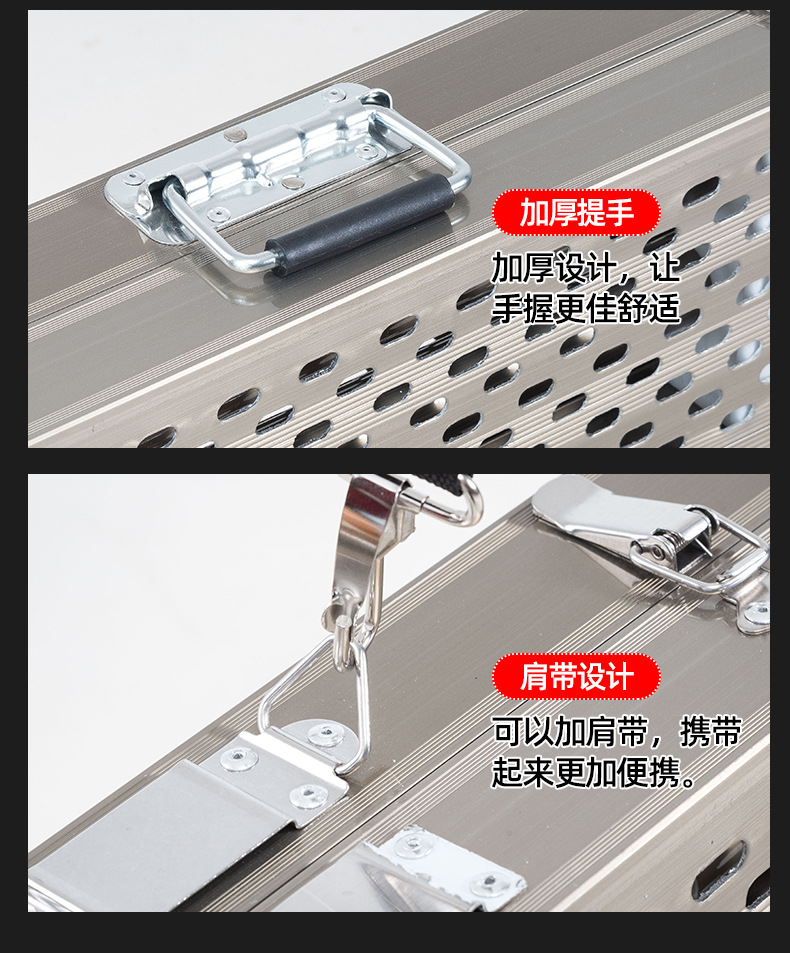 加厚提手

加厚设计，让手握更佳舒适

肩带设计

可以加肩带，携带起来更加便携。