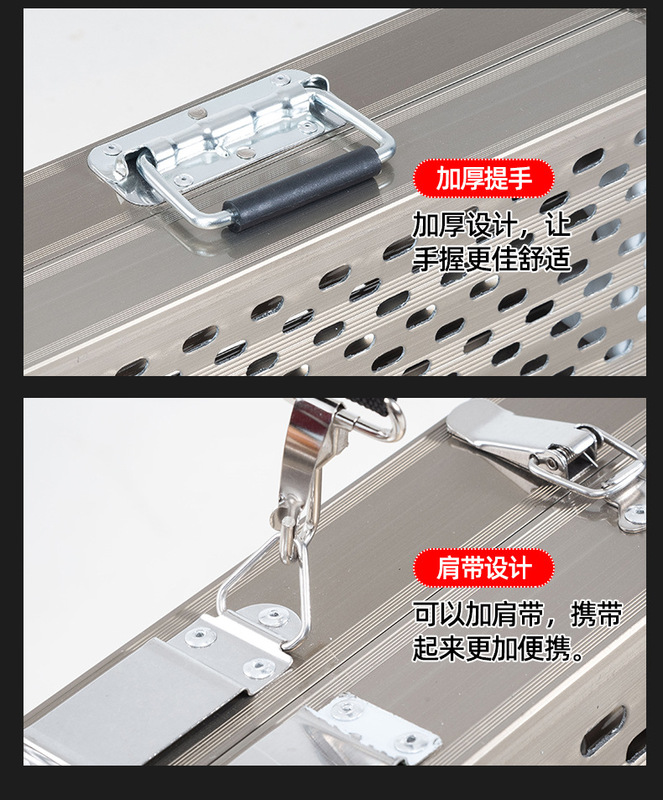 加厚提手

加厚设计，让手握更佳舒适

肩带设计

可以加肩带，携带起来更加便携。