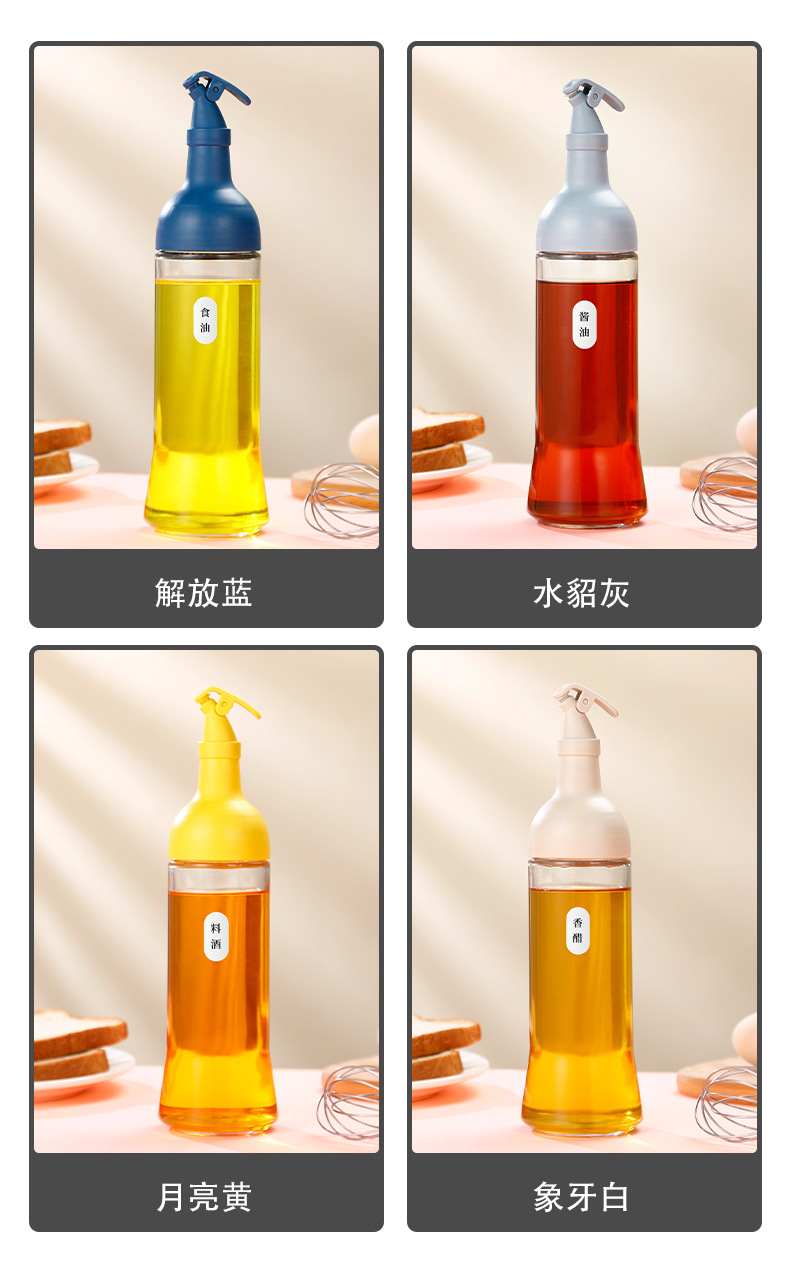 食油

解放蓝

酱油

水貂灰

料酒

月亮黄

香醋

象牙白