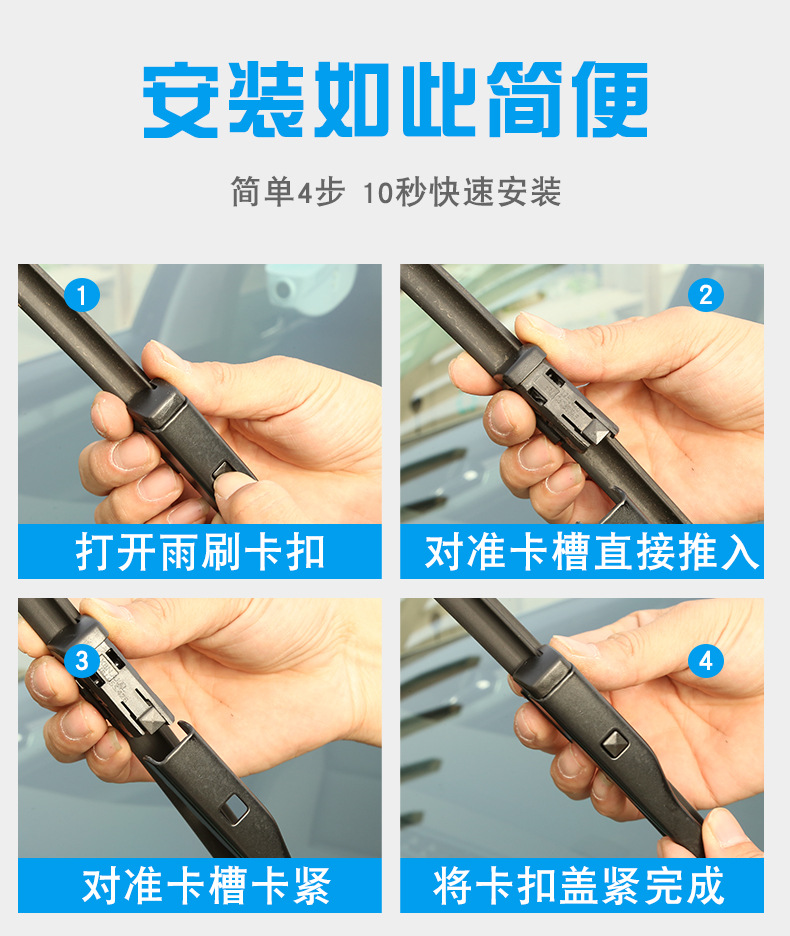 安装如此简便

简单4步 10秒快速安装

1
打开雨刷卡扣

2
对准卡槽直接推入

3
对准卡槽卡紧

4
将卡扣盖紧完成