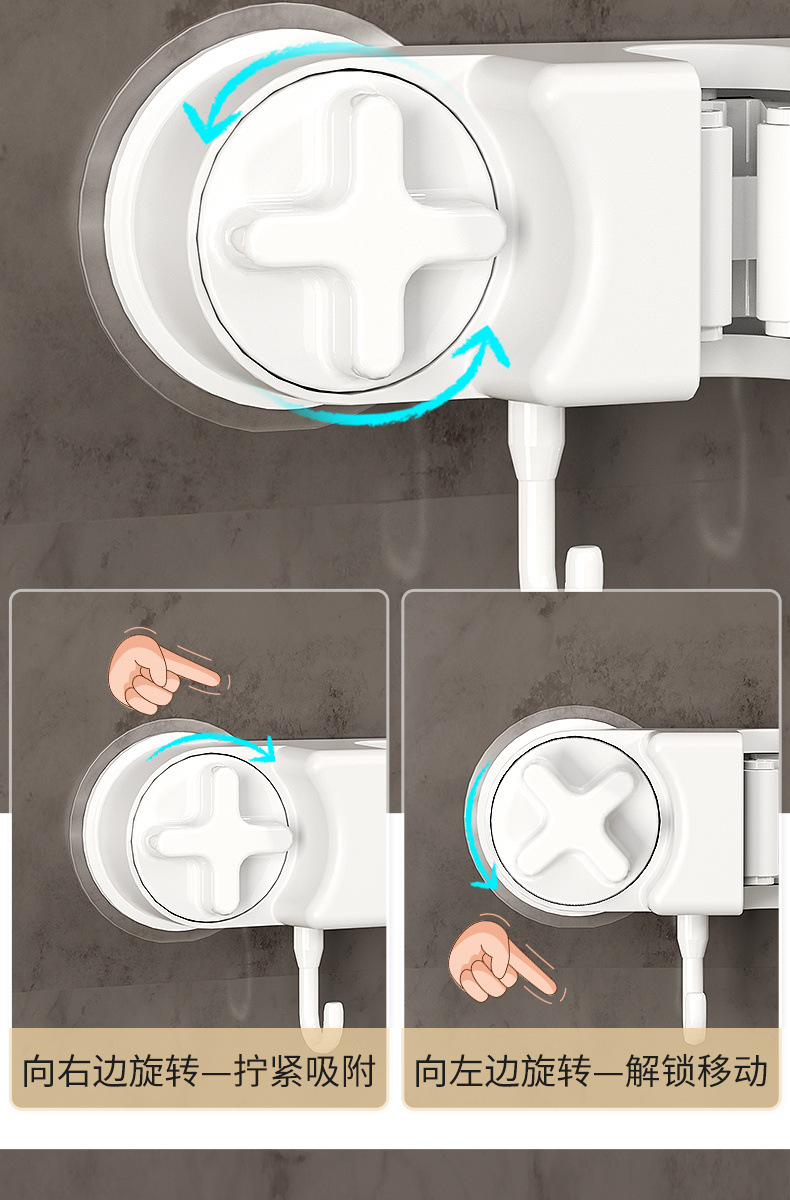 向右边旋转—拧紧吸附

向左边旋转—解锁移动