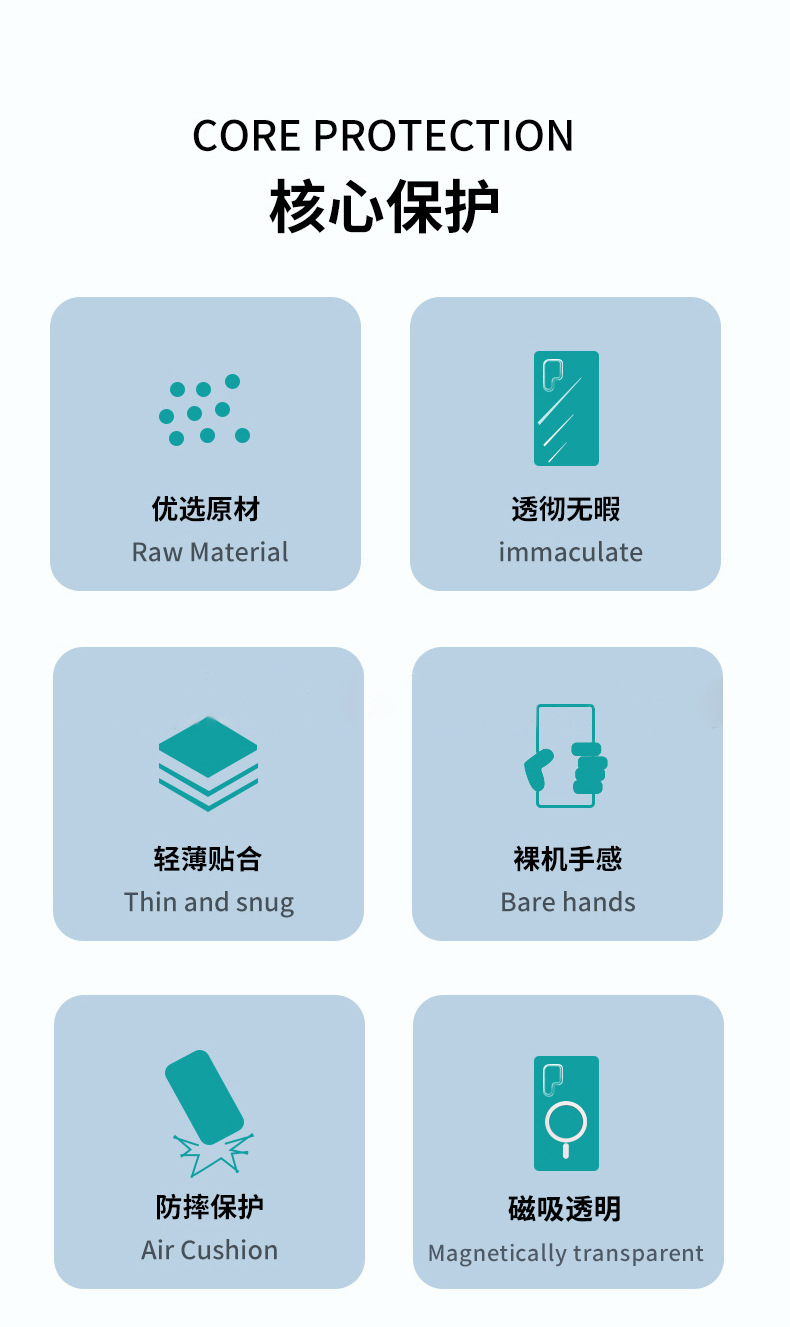 CORE PROTECTION
核心保护

优选原材
Raw Material

透彻无暇
immaculate

轻薄贴合
Thin and snug

裸机手感
Bare hands

防摔保护
Air Cushion

磁吸透明
Magnetically transparent