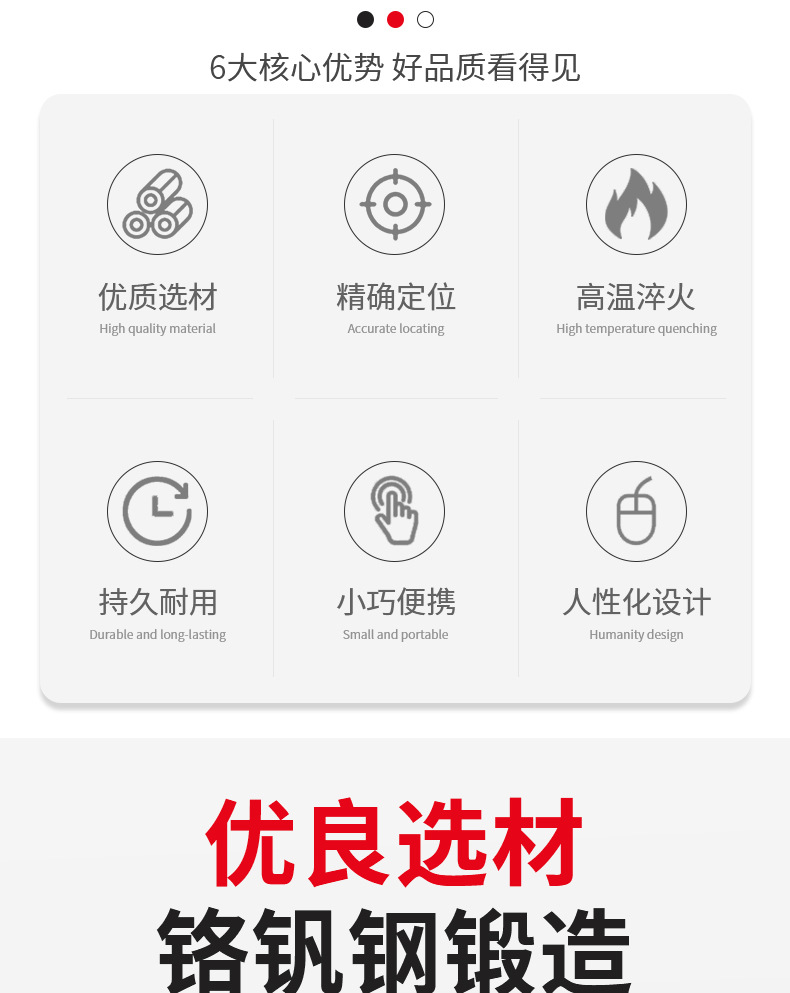 6大核心优势 好品质看得见

优质选材
High quality material

精确定位
Accurate locating

高温淬火
High temperature quenching

持久耐用
Durable and long-lasting

小巧便携
Small and portable

人性化设计
Humanity design

优良选材
铬钒钢锻造