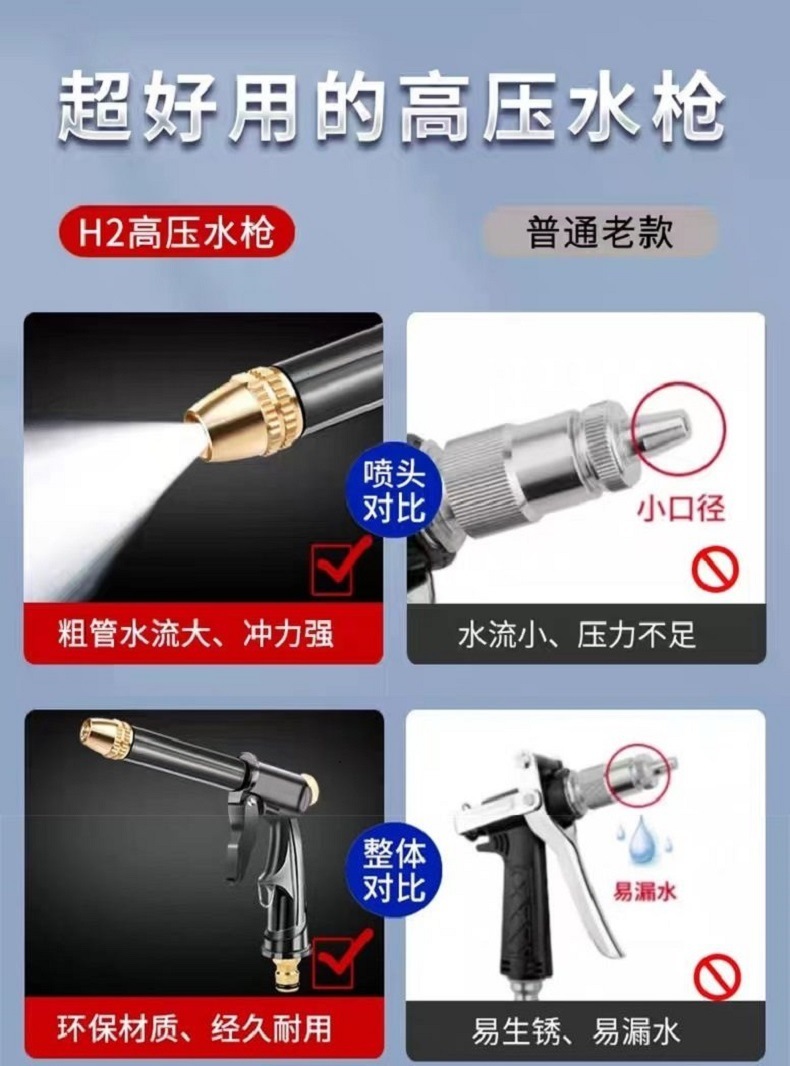 超好用的高压水枪

H2高压水枪

普通老款

喷头对比

小口径

粗管水流大、冲力强

水流小、压力不足

整体对比

易漏水

环保材质、经久耐用

易生锈、易漏水