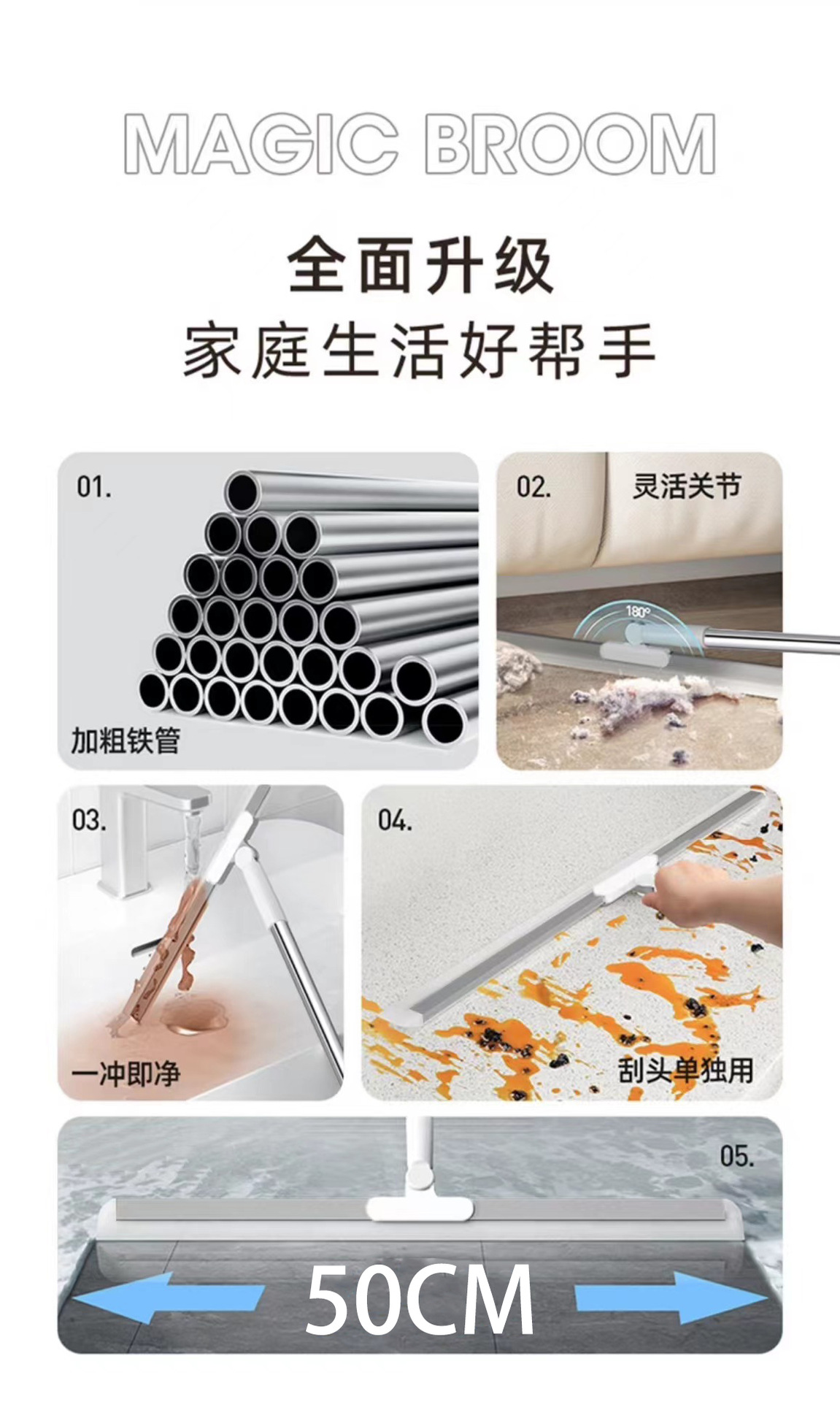 MAGIC BROOM

全面升级
家庭生活好帮手

01.
加粗铁管

02.
灵活关节
180°

03.
一冲即净

04.
刮头单独用

05.
50CM