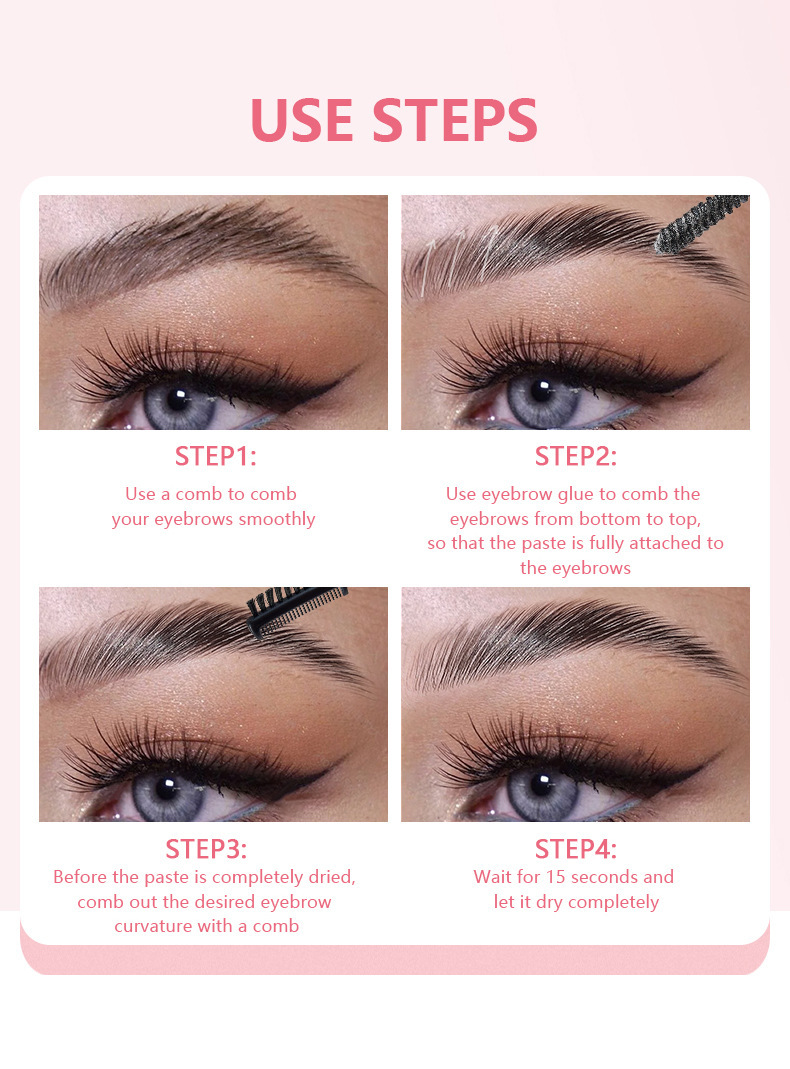 USE STEPS

STEP1:
Use a comb to comb your eyebrows smoothly

STEP2:
Use eyebrow glue to comb the eyebrows from bottom to top, so that the paste is fully attached to the eyebrows

STEP3:
Before the paste is completely dried, comb out the desired eyebrow curvature with a comb

STEP4:
Wait for 15 seconds and let it dry completely