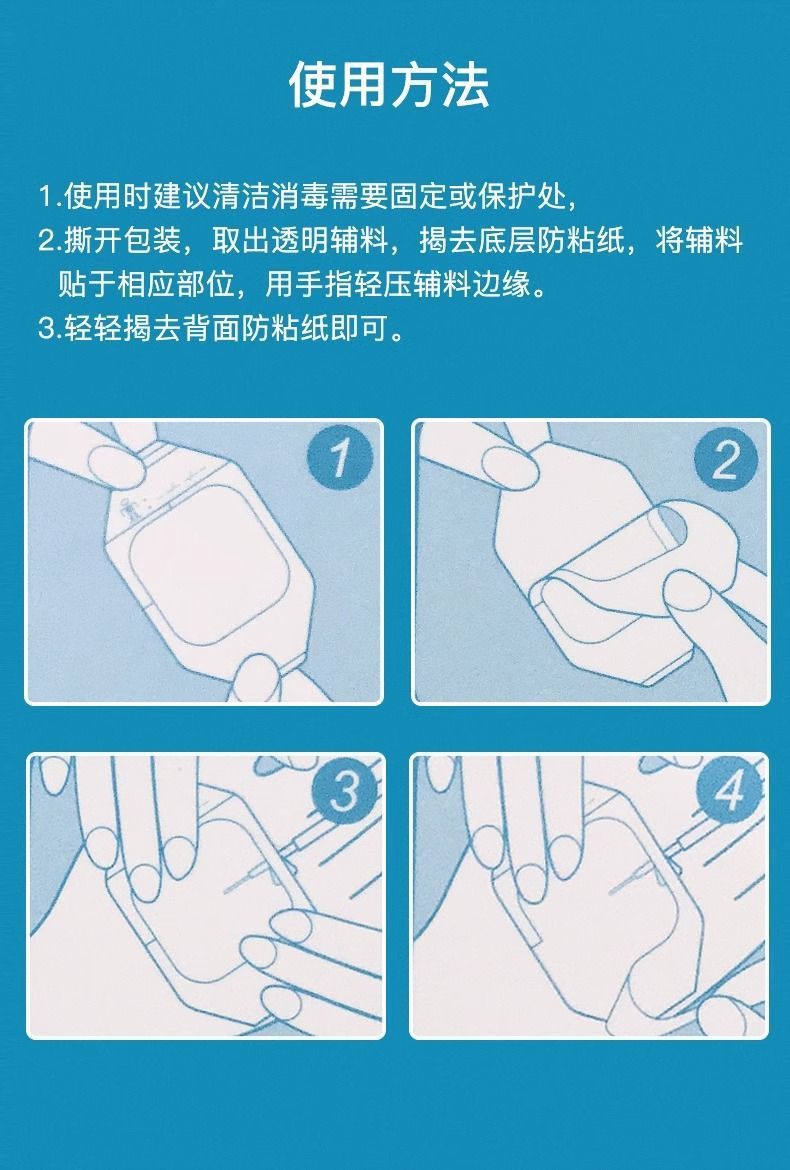 使用方法

1.使用时建议清洁消毒需要固定或保护处,

2.撕开包装，取出透明辅料，揭去底层防粘纸，将辅料贴于相应部位，用手指轻压辅料边缘。

3.轻轻揭去背面防粘纸即可。

1

2

3

4