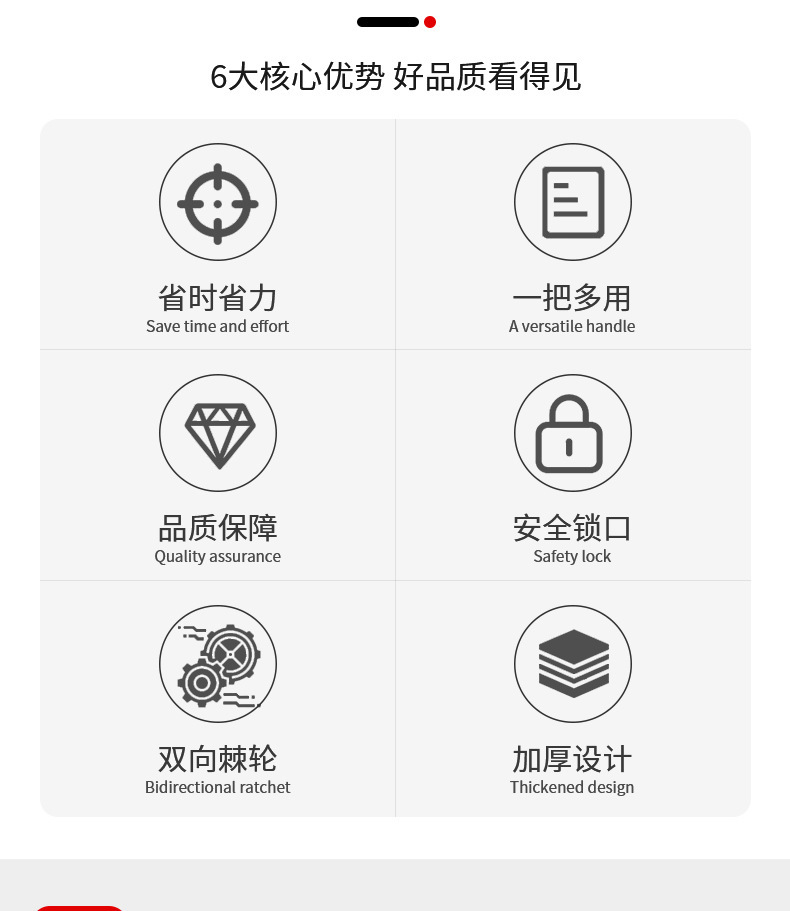 6大核心优势 好品质看得见

省时省力
Save time and effort

一把多用
A versatile handle

品质保障
Quality assurance

安全锁口
Safety lock

双向棘轮
Bidirectional ratchet

加厚设计
Thickened design