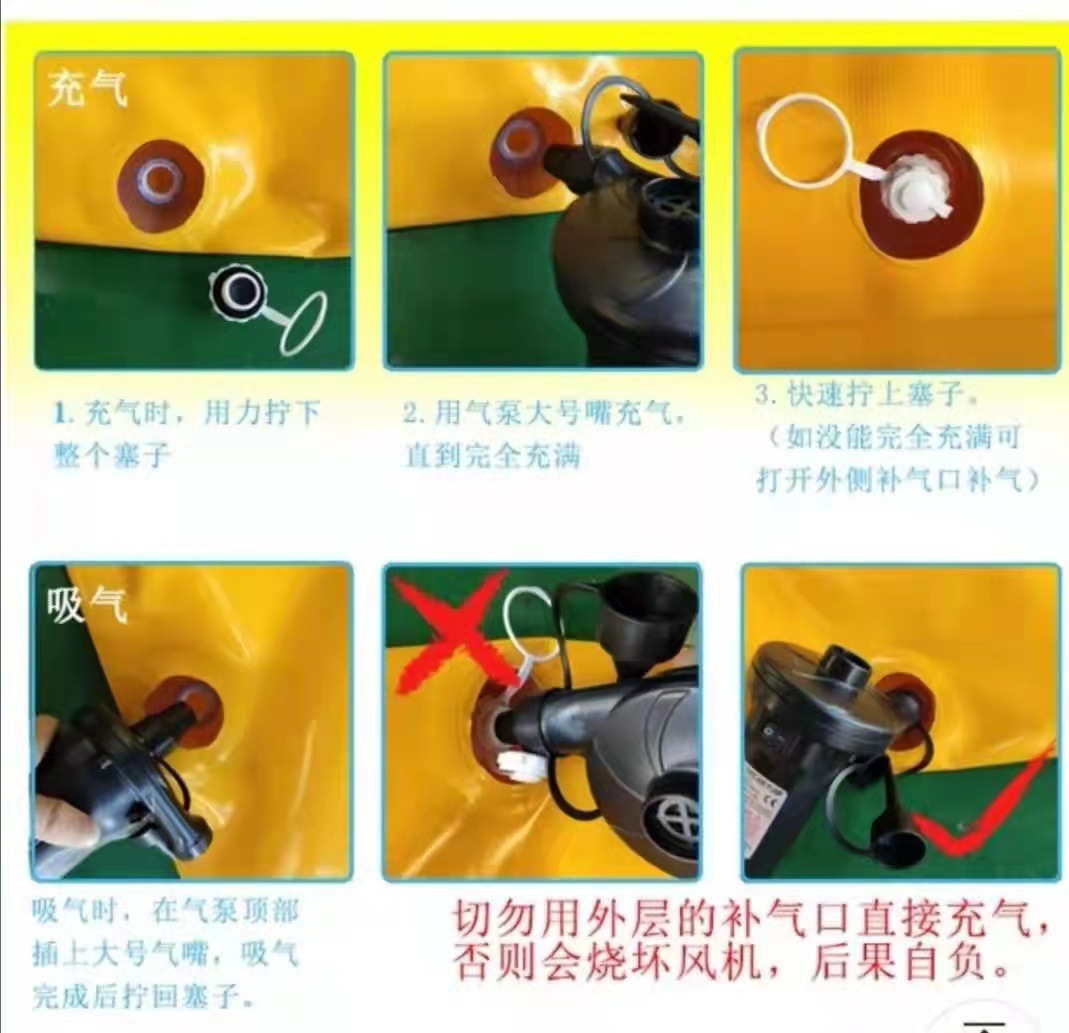 充气

1. 充气时，用力拧下整个塞子

2. 用气泵大号嘴充气，直到完全充满

3. 快速拧上塞子。（如没能完全充满可打开外侧补气口补气）

吸气

吸气时，在气泵顶部插上大号气嘴，吸气完成后拧回塞子。

切勿用外层的补气口直接充气，否则会烧坏风机，后果自负。