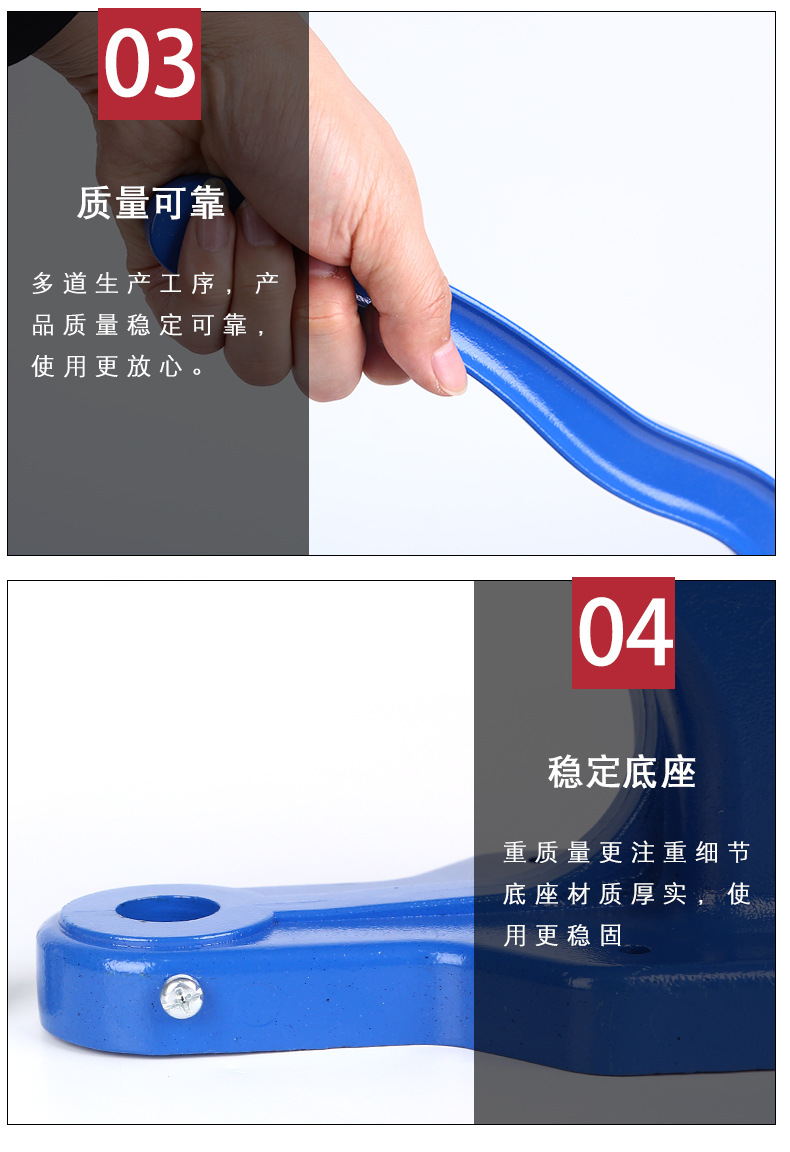 03

质量可靠

多道生产工序，产品质量稳定可靠，使用更放心。

04

稳定底座

重质量更注重细节底座材质厚实，使用更稳固