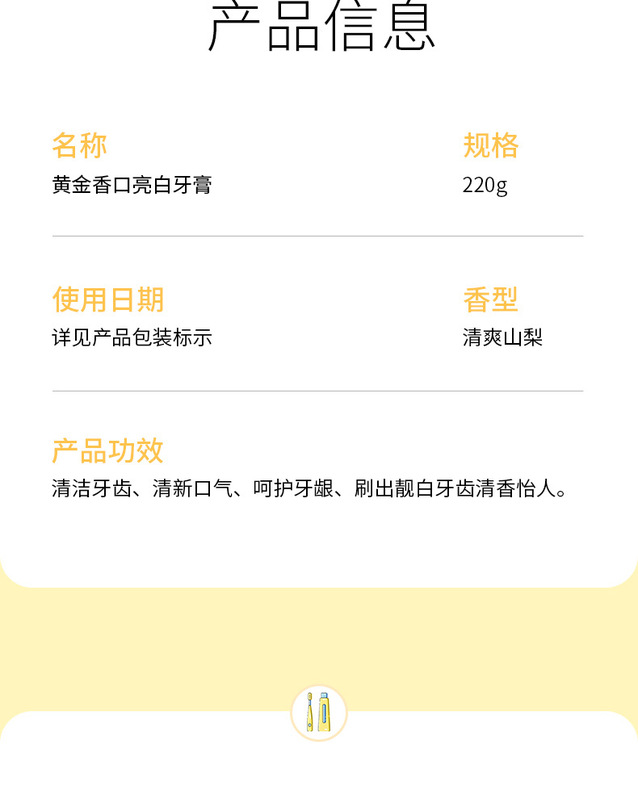 产品信息

名称
黄金香口亮白牙膏

规格
220g

使用日期
详见产品包装标示

香型
清爽山梨

产品功效
清洁牙齿、清新口气、呵护牙龈、刷出靓白牙齿清香怡人。