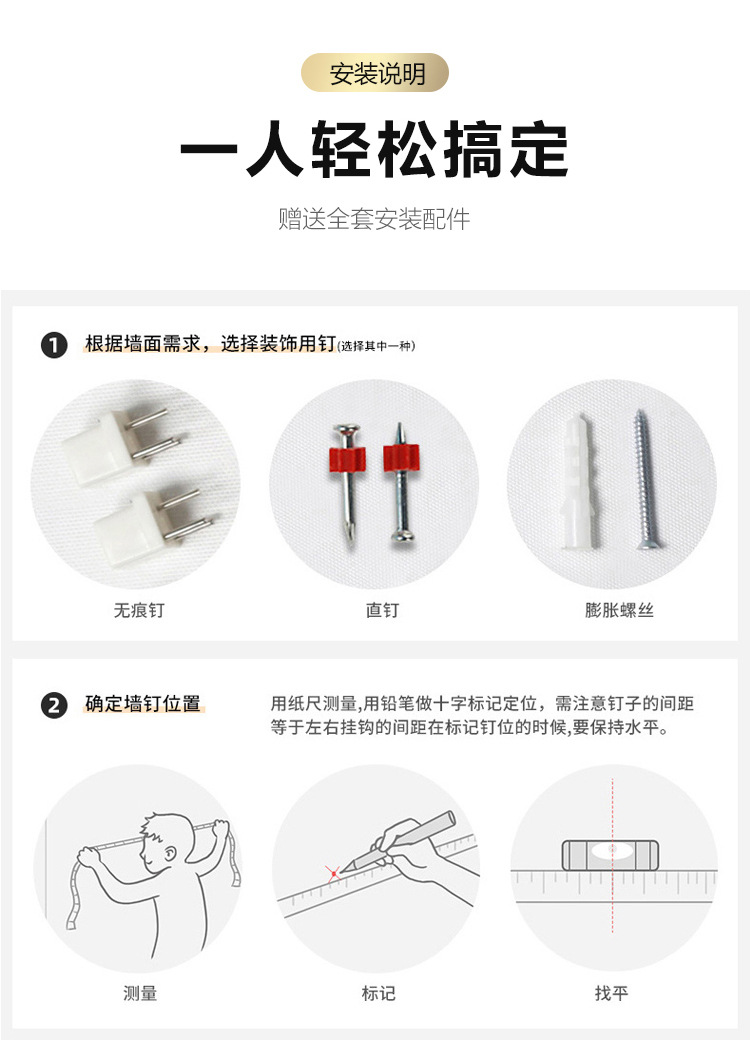 安装说明

一人轻松搞定

赠送全套安装配件

1 根据墙面需求，选择装饰用钉(选择其中一种)

无痕钉

直钉

膨胀螺丝

2 确定墙钉位置

用纸尺测量,用铅笔做十字标记定位，需注意钉子的间距等于左右挂钩的间距在标记钉位的时候,要保持水平。

测量

标记

找平