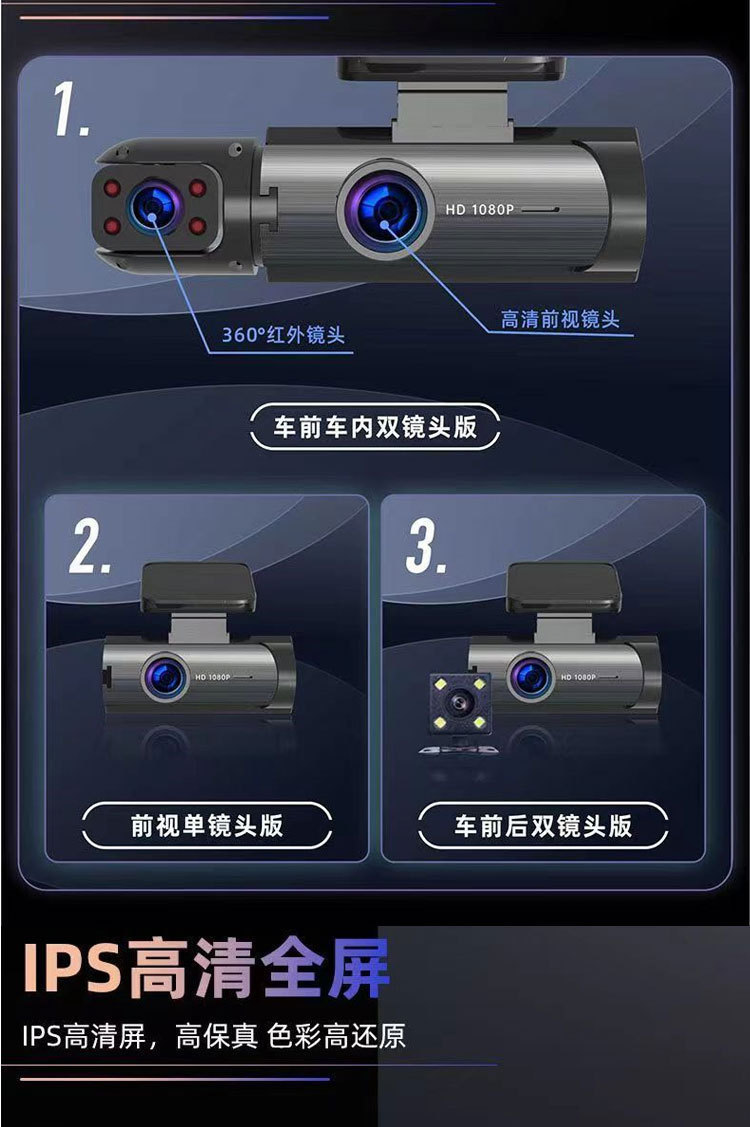 1.

HD 1080P

360°红外镜头

高清前视镜头

车前车内双镜头版

2.

HD 1080P

前视单镜头版

3.

HD 1080P

车前后双镜头版

IPS高清全屏

IPS高清屏，高保真 色彩高还原