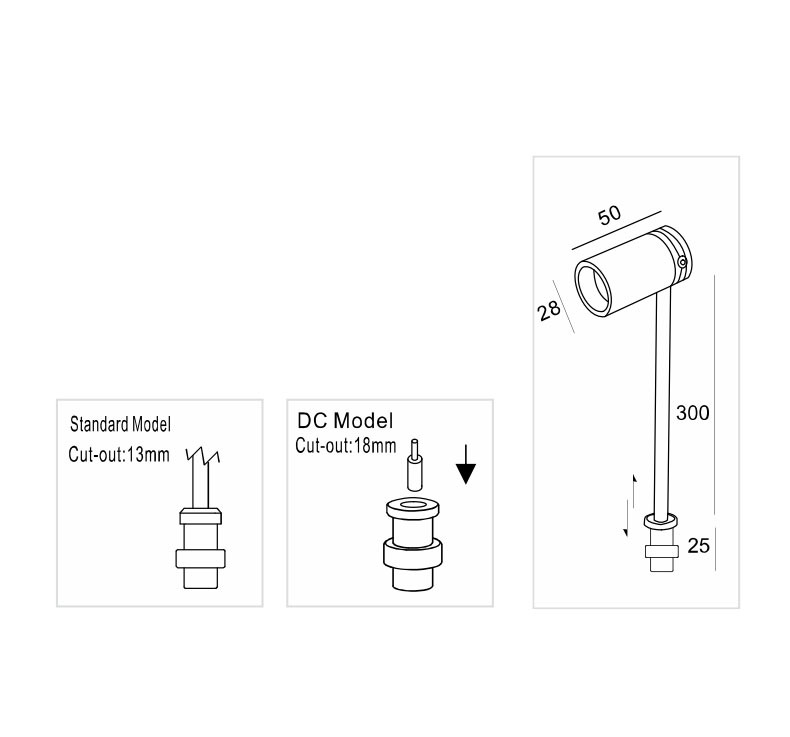 Standard Model
Cut-out:13mm

DC Model
Cut-out:18mm

50
28
300
25