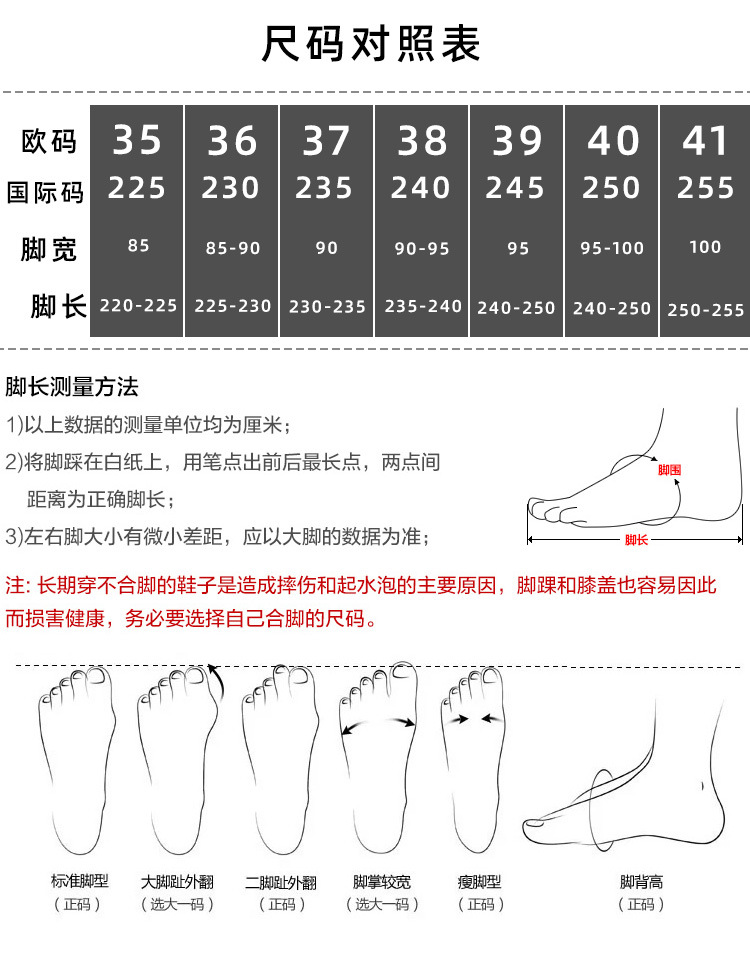 尺码对照表

| 欧码 | 35 | 36 | 37 | 38 | 39 | 40 | 41 |
|---|---|---|---|---|---|---|---|
| 国际码 | 225 | 230 | 235 | 240 | 245 | 250 | 255 |
| 脚宽 | 85 | 85-90 | 90 | 90-95 | 95 | 95-100 | 100 |
| 脚长 | 220-225 | 225-230 | 230-235 | 235-240 | 240-250 | 240-250 | 250-255 |

脚长测量方法

1)以上数据的测量单位均为厘米；

2)将脚踩在白纸上，用笔点出前后最长点，两点间距离为正确脚长；

3)左右脚大小有微小差距，应以大脚的数据为准；

脚围

脚长

注: 长期穿不合脚的鞋子是造成摔伤和起水泡的主要原因，脚踝和膝盖也容易因此而损害健康，务必要选择自己合脚的尺码。

标准脚型
（正码）

大脚趾外翻
（选大一码）

二脚趾外翻
（正码）

脚掌较宽
（选大一码）

瘦脚型
（正码）

脚背高
（正码）