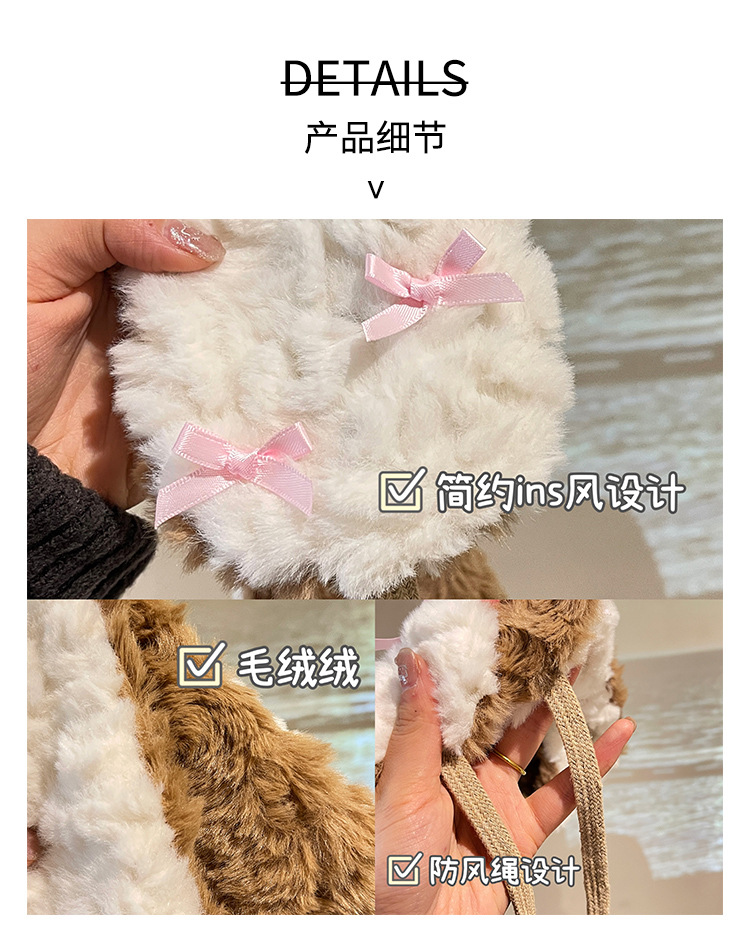 DETAILS
产品细节
v

☑ 简约ins风设计

☑ 毛绒绒

☑ 防风绳设计