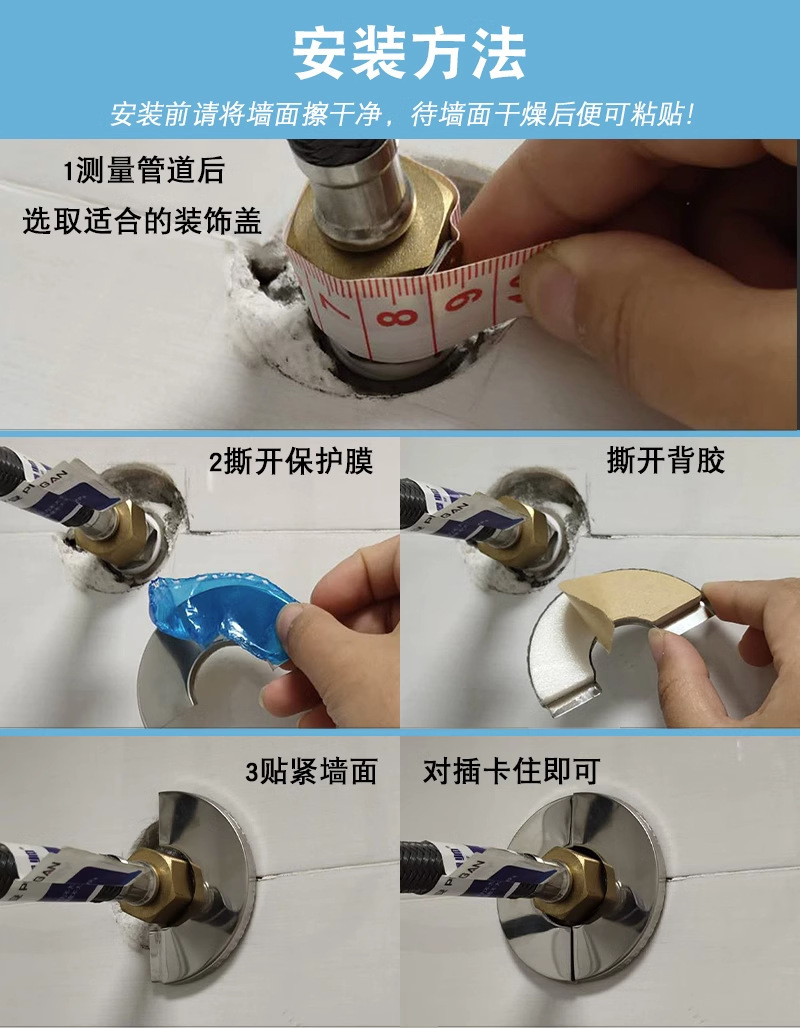 安装方法

安装前请将墙面擦干净，待墙面干燥后便可粘贴！

1测量管道后
选取适合的装饰盖

8 9

2撕开保护膜

撕开背胶

3贴紧墙面

对插卡住即可