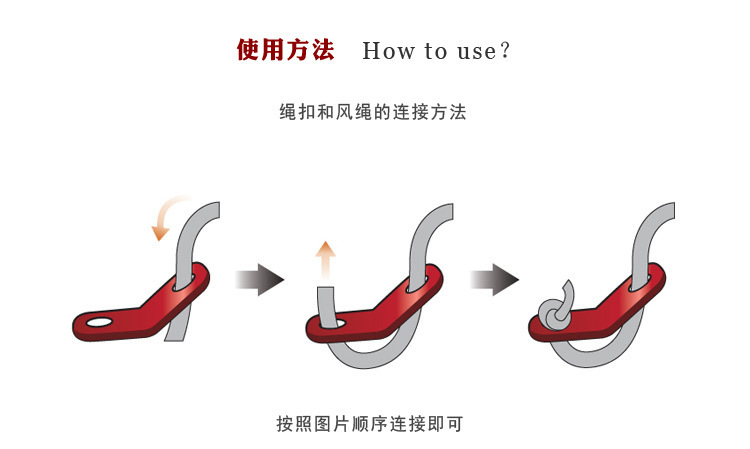 使用方法 How to use?

绳扣和风绳的连接方法

按照图片顺序连接即可